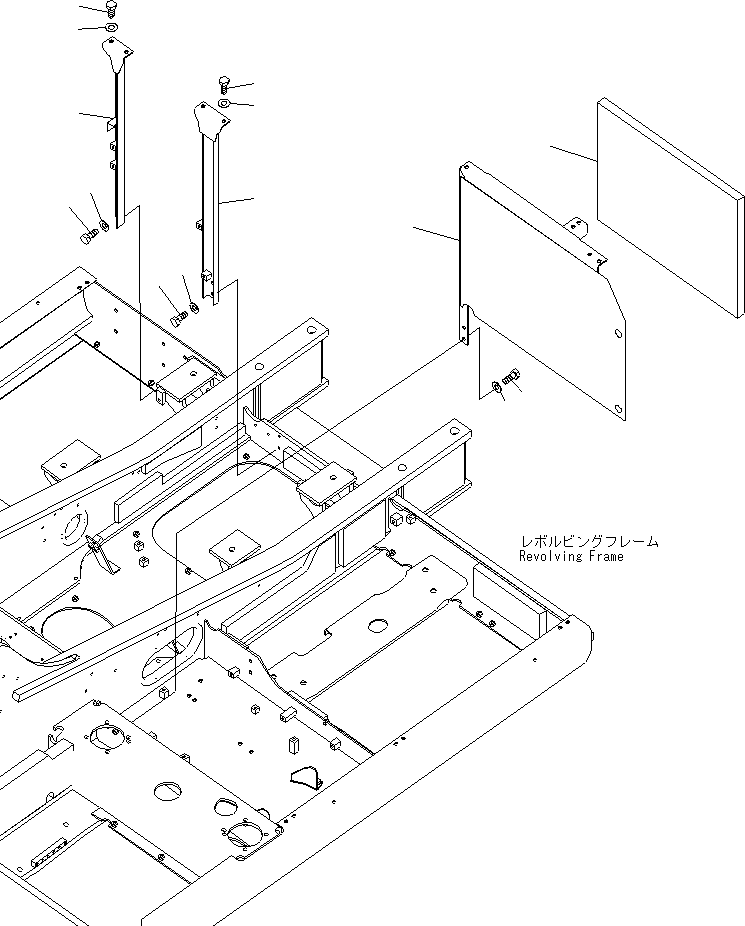 レボルビングフレーム
Revolving Frame