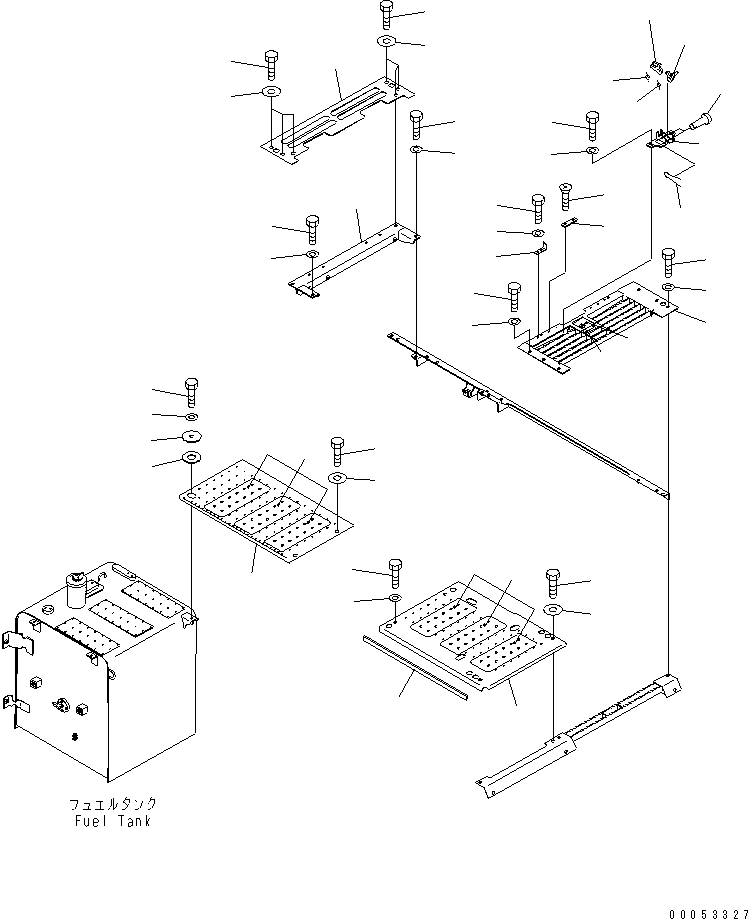 フュエルタンク
Fuel Tank

00053327