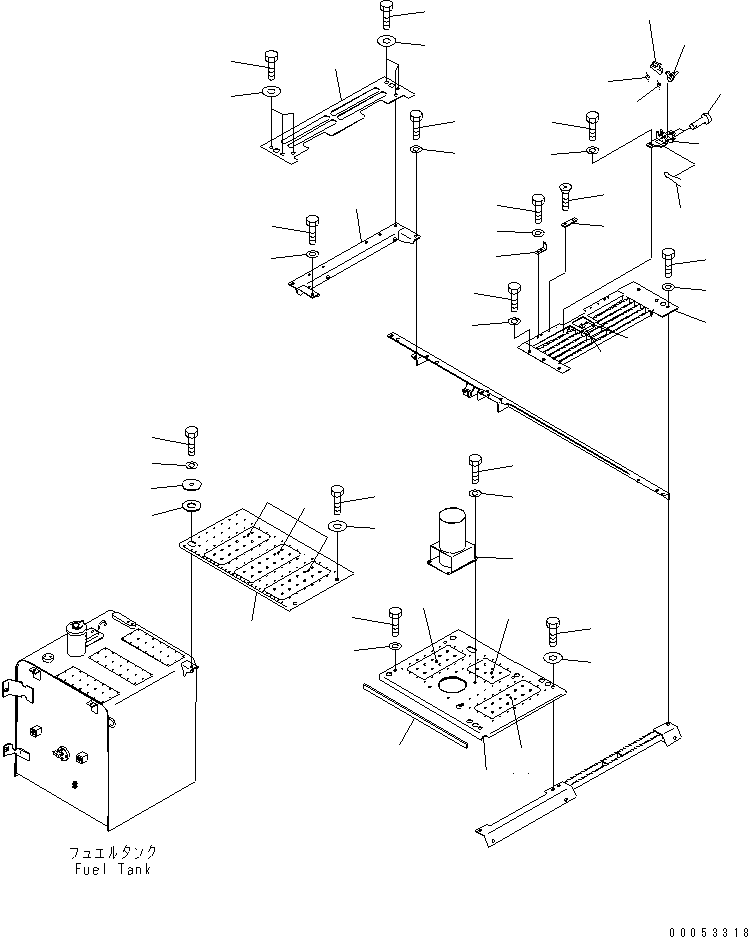 フュエルタンク
Fuel Tank

00053318