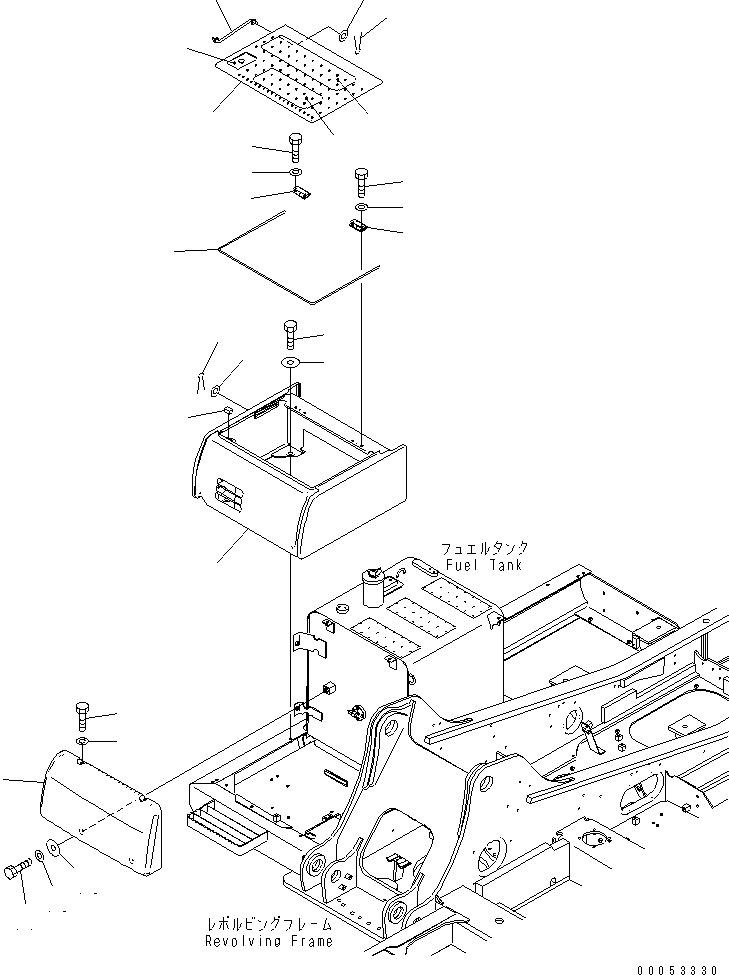 フュエルタンク
Fuel Tank

レボルビングフレーム
Revolving Frame

00053330