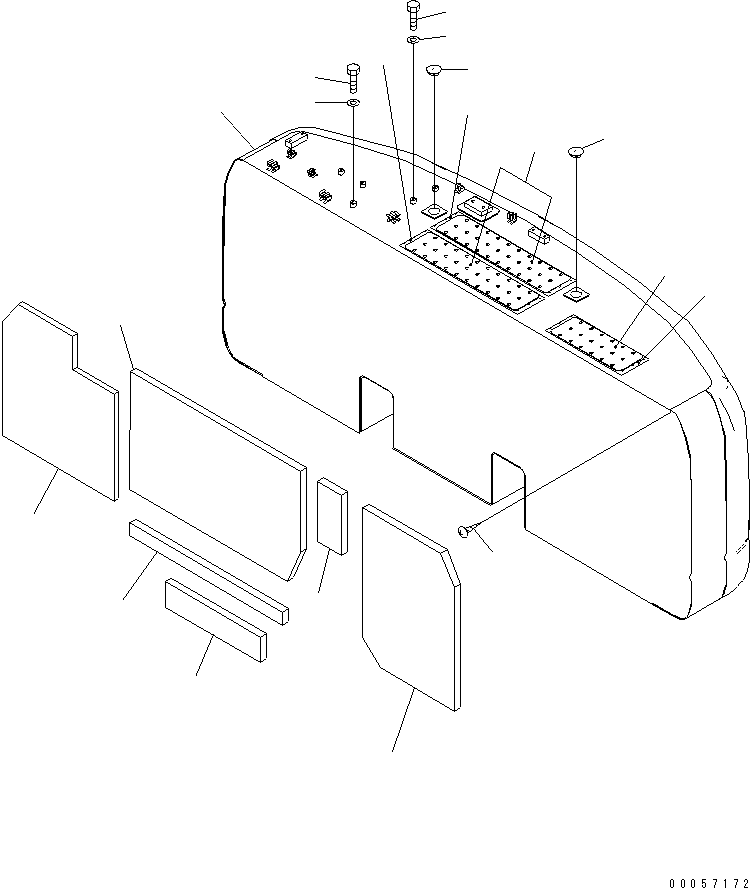 00057172