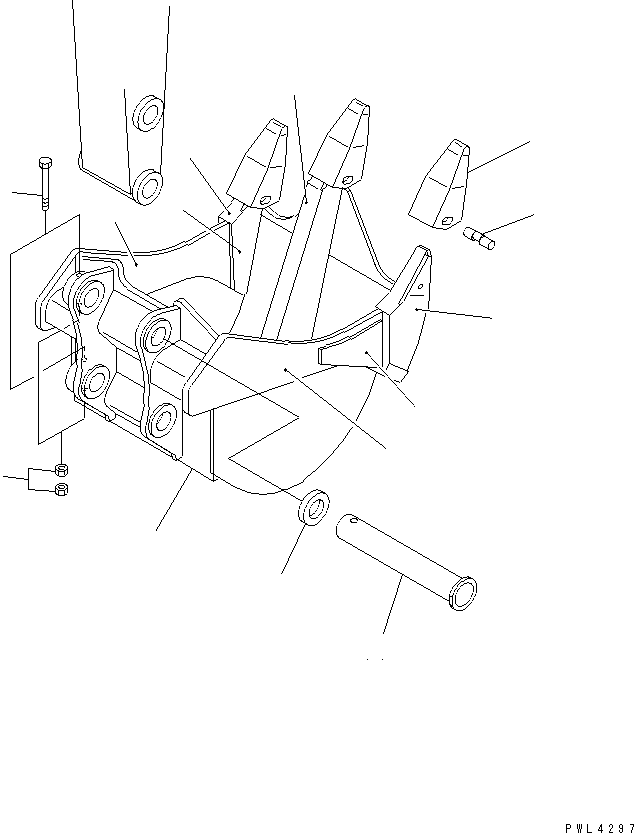 PWL4297