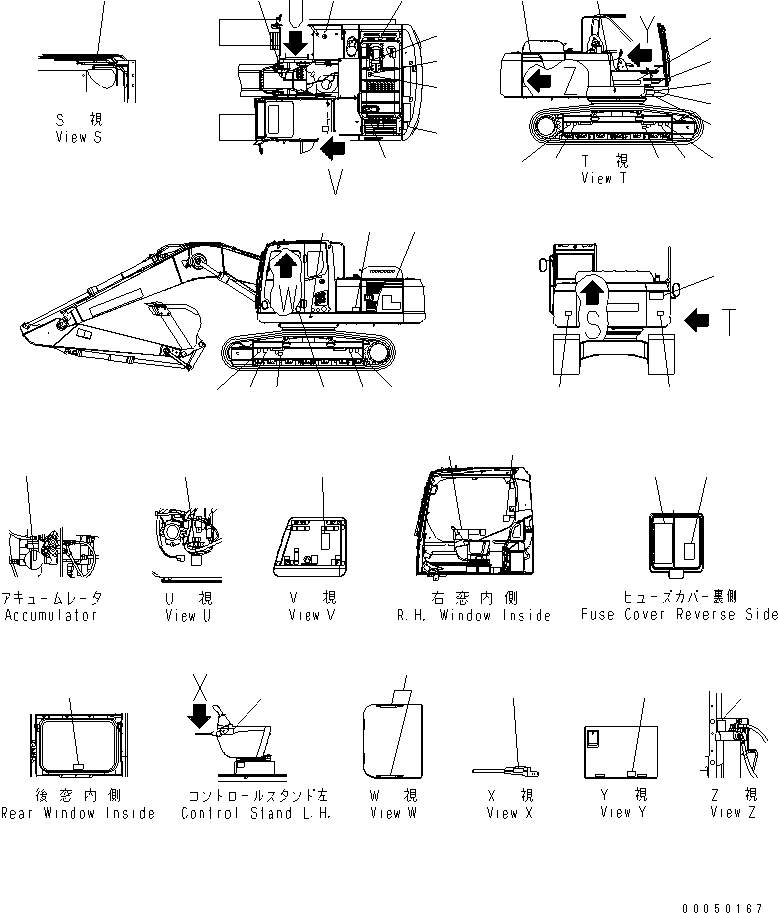 S 視
View S

V

Y
Z

T 視
View T

W

S
T

アキュームレータ
Accumulator

U 視
View U

V 視
View V

右窓内側
R.H. Window Inside

ヒューズカバー裏側
Fuse Cover Reverse Side

後窓内側
Rear Window Inside

X

コントロールスタンド左
Control Stand L.H.

W 視
View W

X 視
View X

Y 視
View Y

Z 視
View Z

00050167