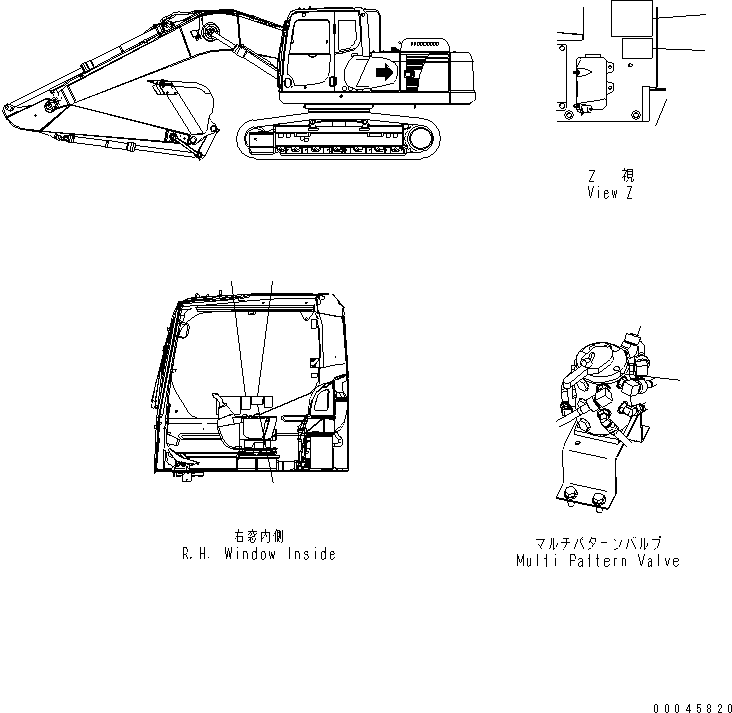 Z 視
View Z

右窓内側
R.H. Window Inside

マルチパターンバルブ
Multi Pattern Valve

00045820