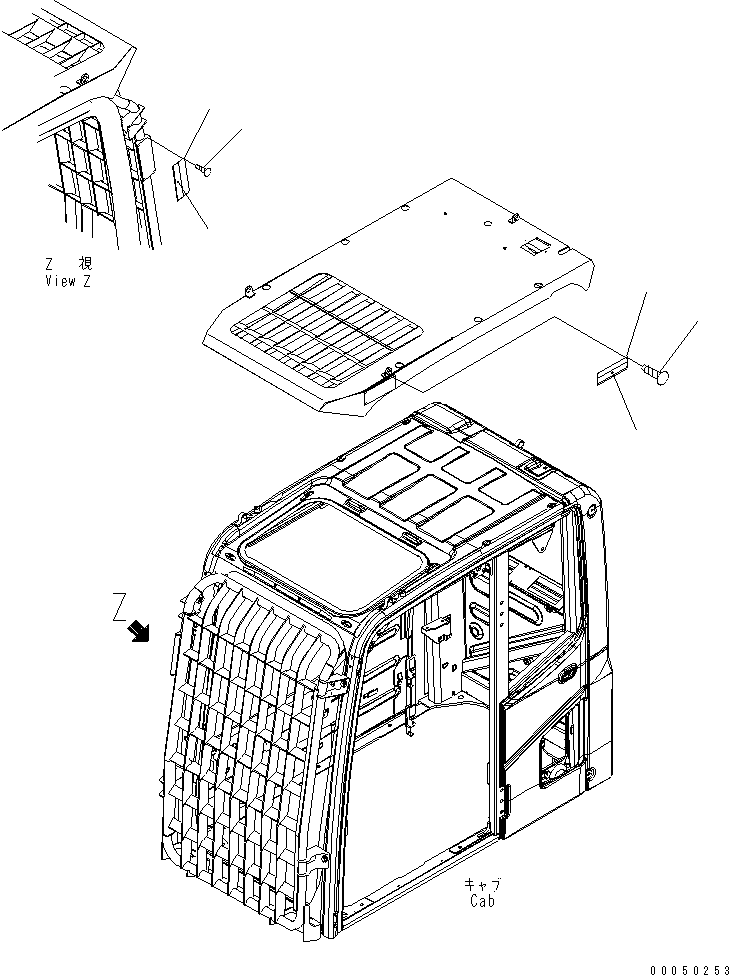 Z 視
View Z

Z

キャブ
Cab

00050253