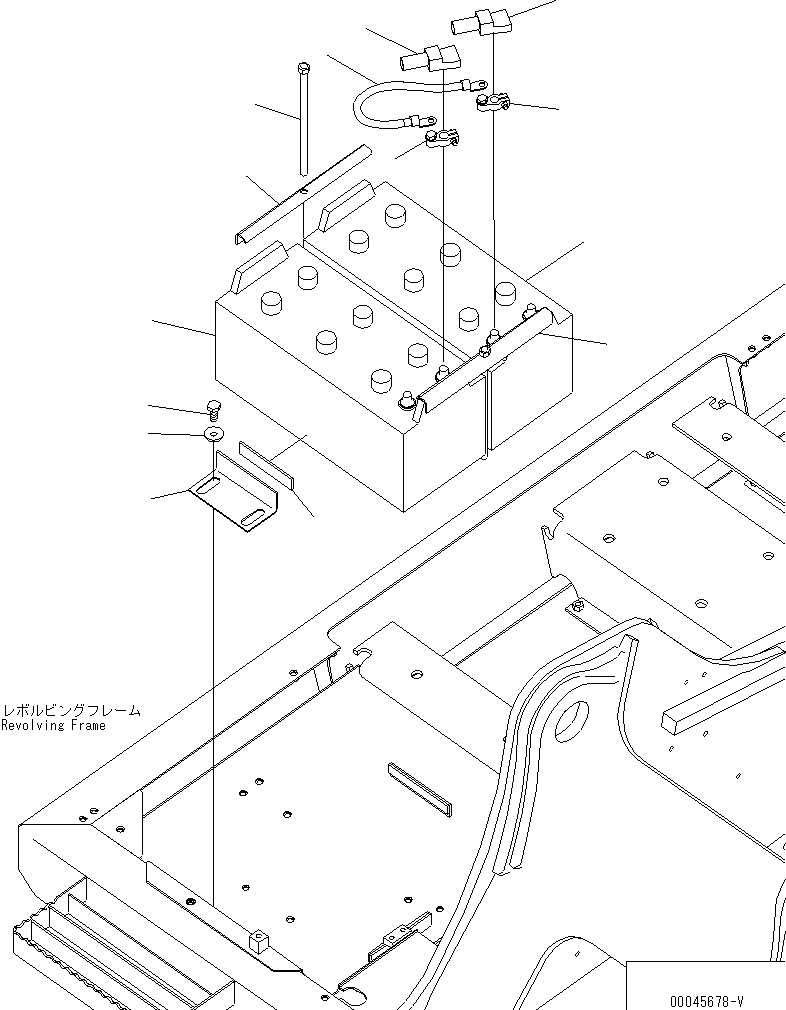 レボルビングフレーム
Revolving Frame

00045678-V