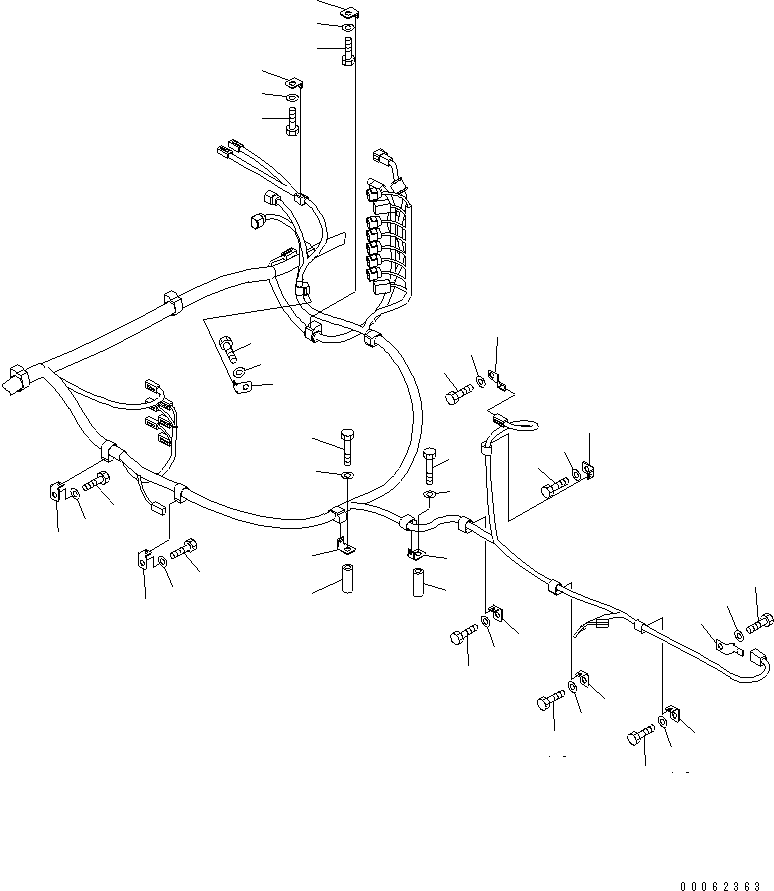 00062363