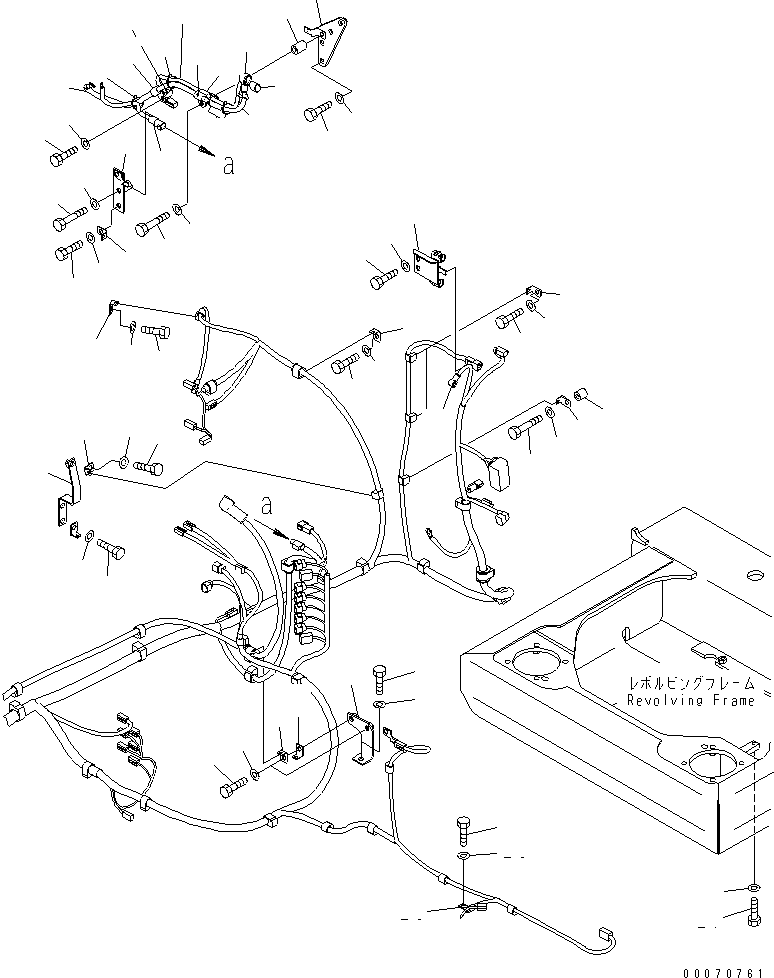 a

a

レボルビングフレーム
Revolving Frame

00070761