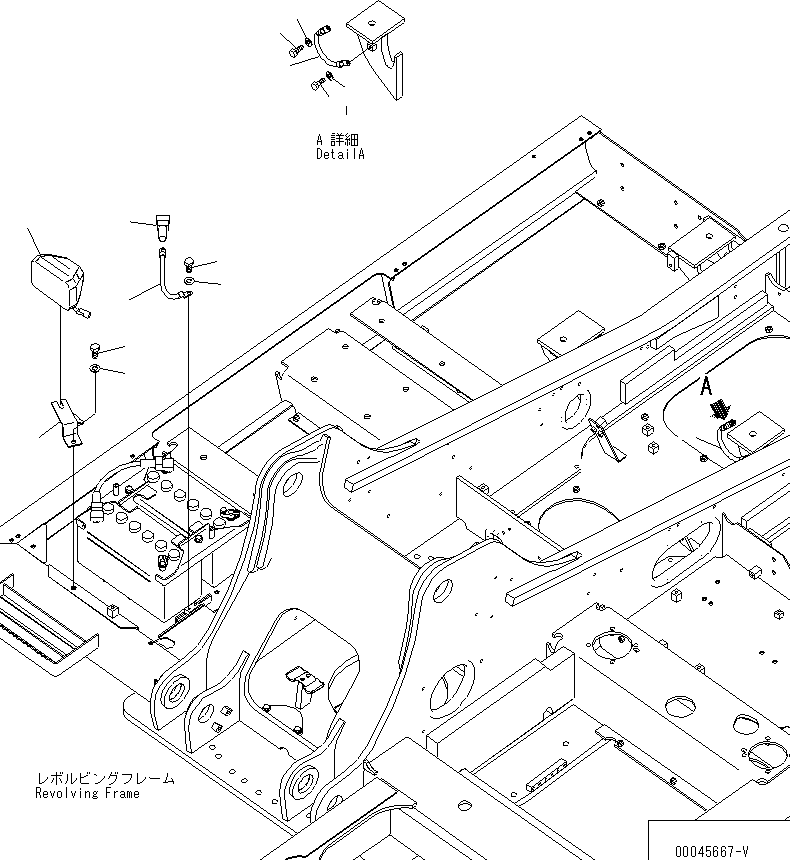 A 詳細
DetailA

A

レボルビングフレーム
Revolving Frame

00045667-V