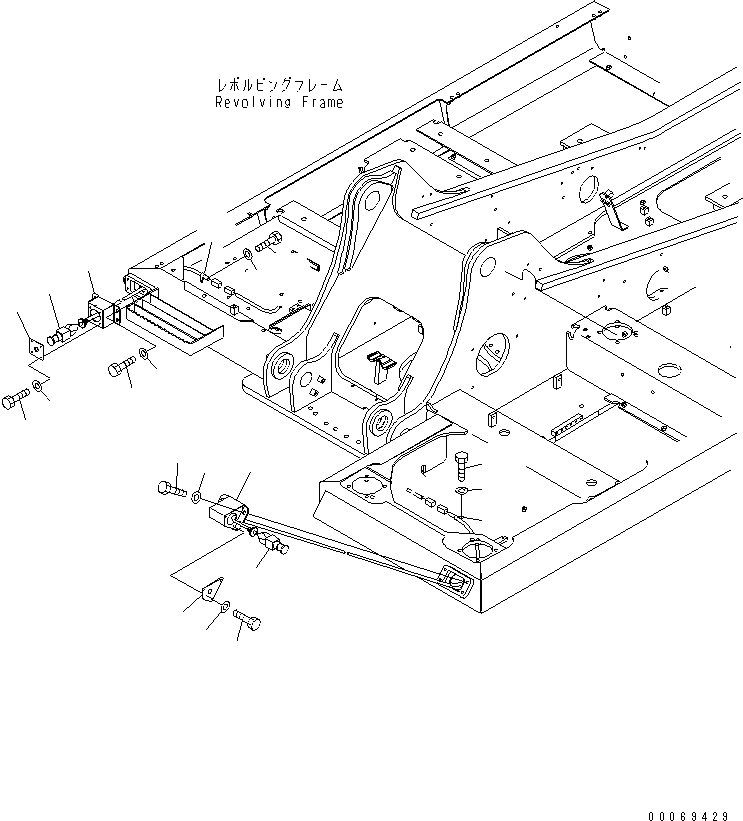 レボルビングフレーム
Revolving Frame

00069429