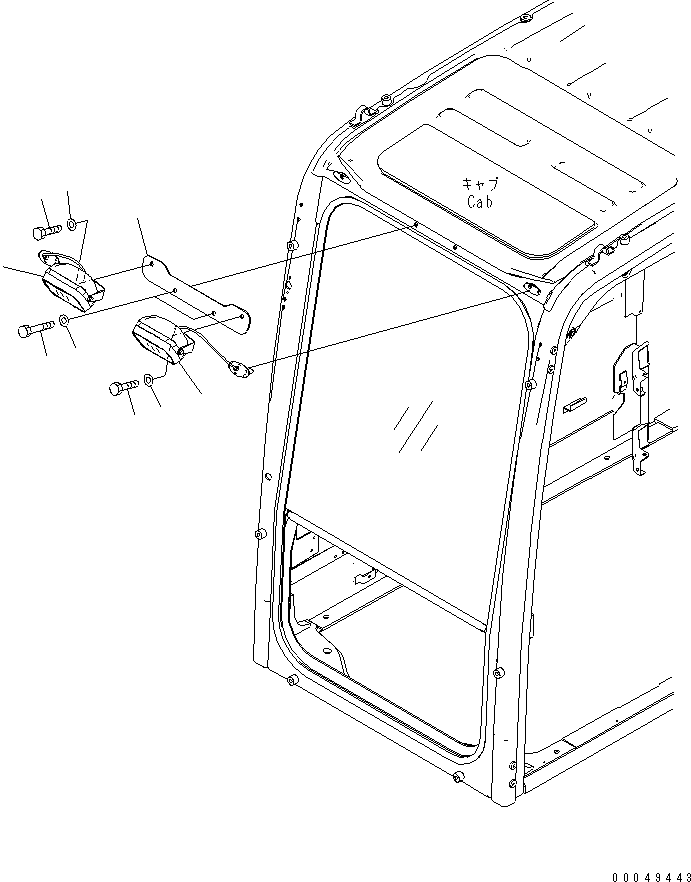 キャブ
Cab

00049443