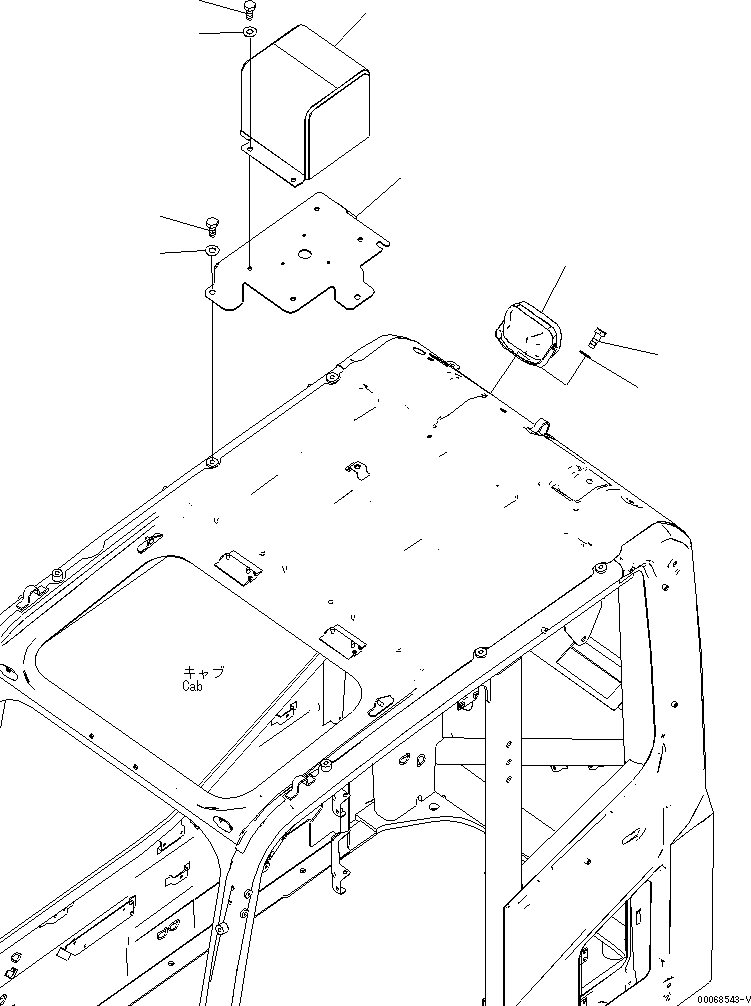 キャブ
Cab

00068543-V