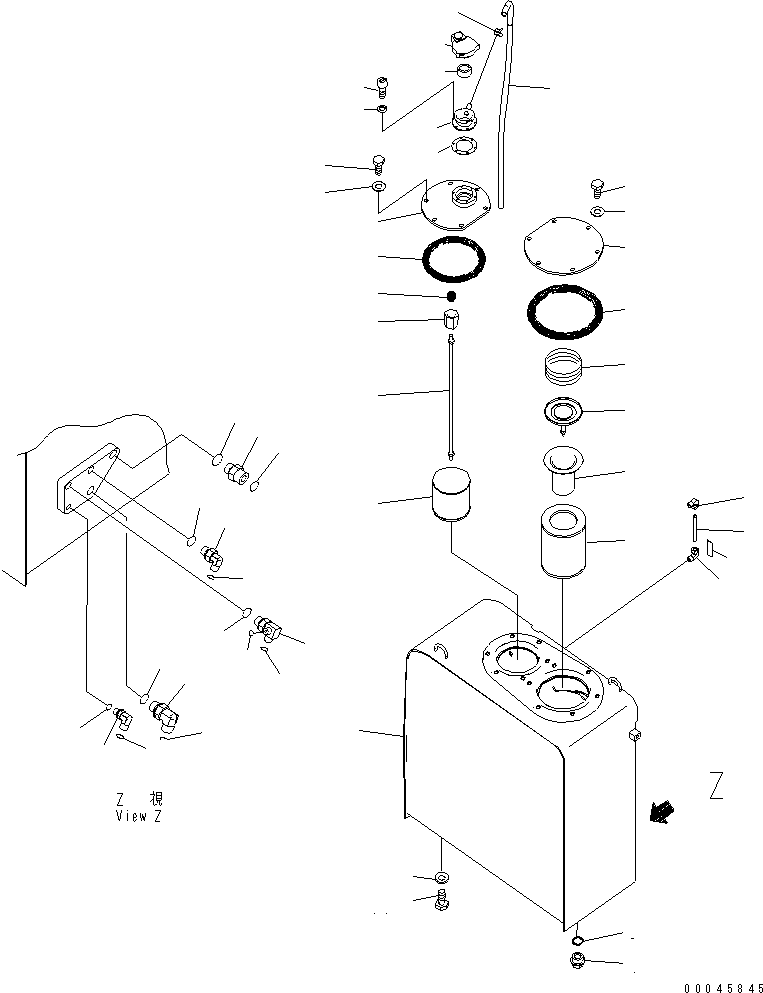 Z 視
View Z

Z

00045845