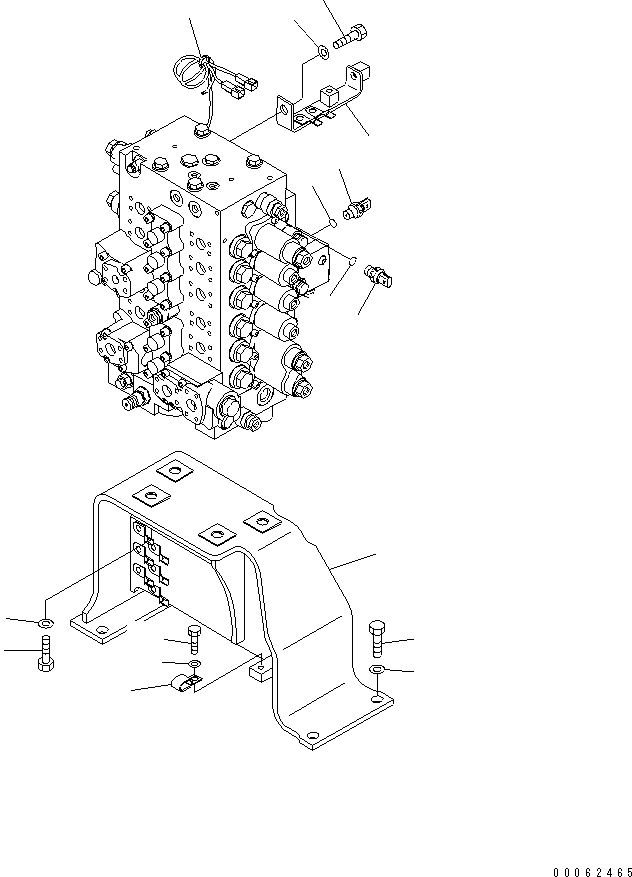 00062465