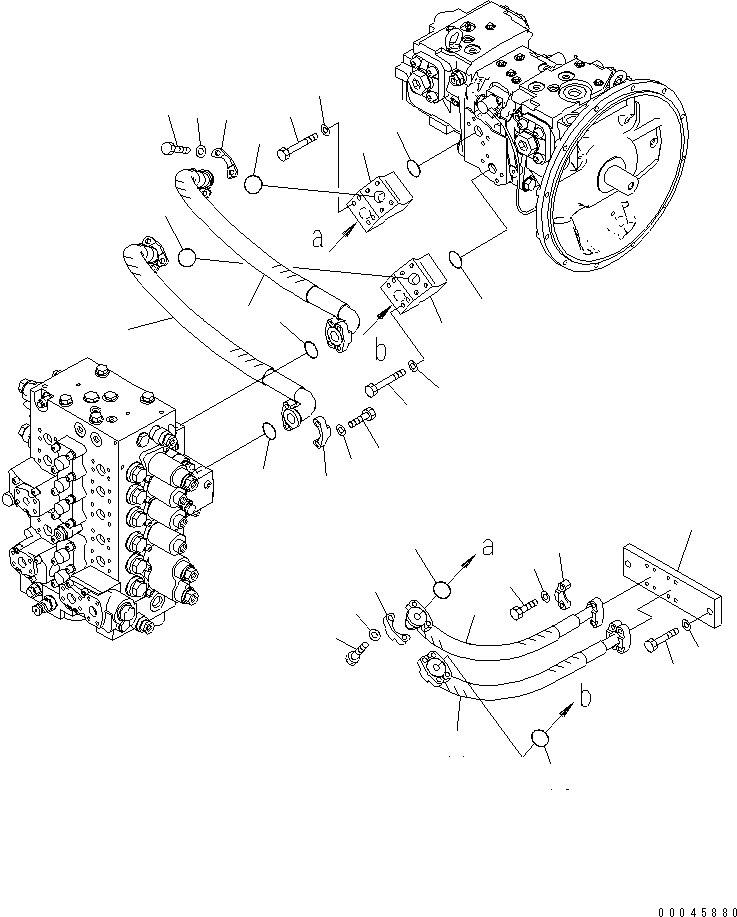 a
b
a
b
00045880