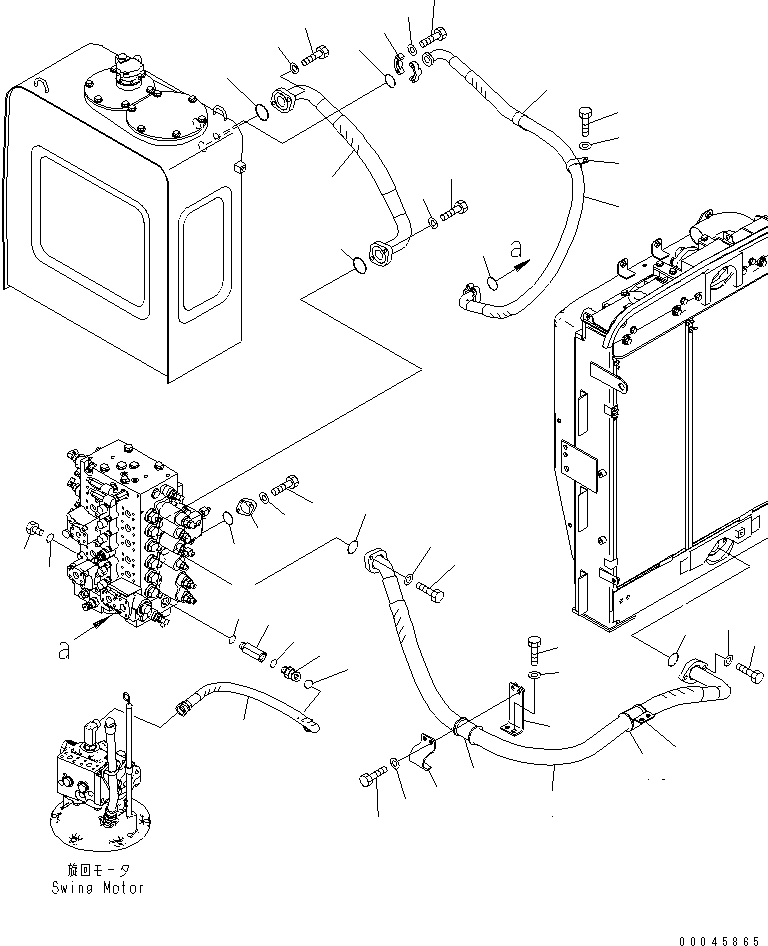 a

a

旋回モータ
Swing Motor

00045865