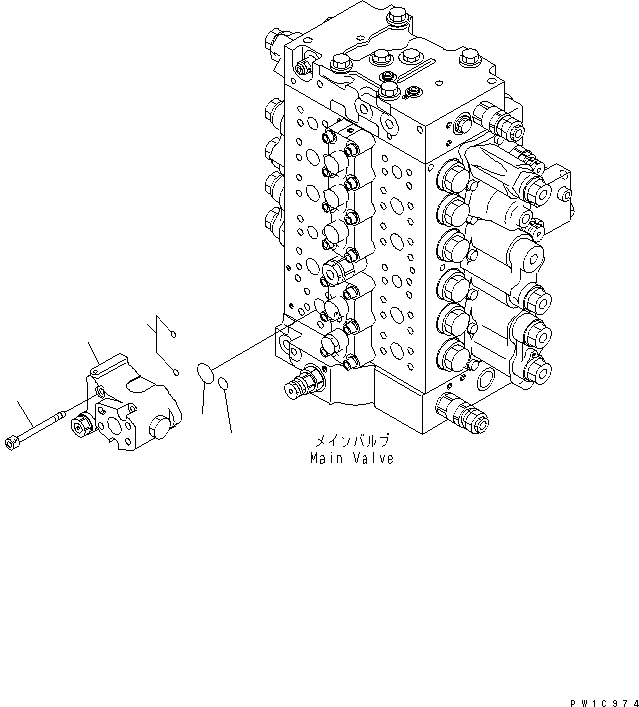 メインバルブ
Main Valve

PW1C974