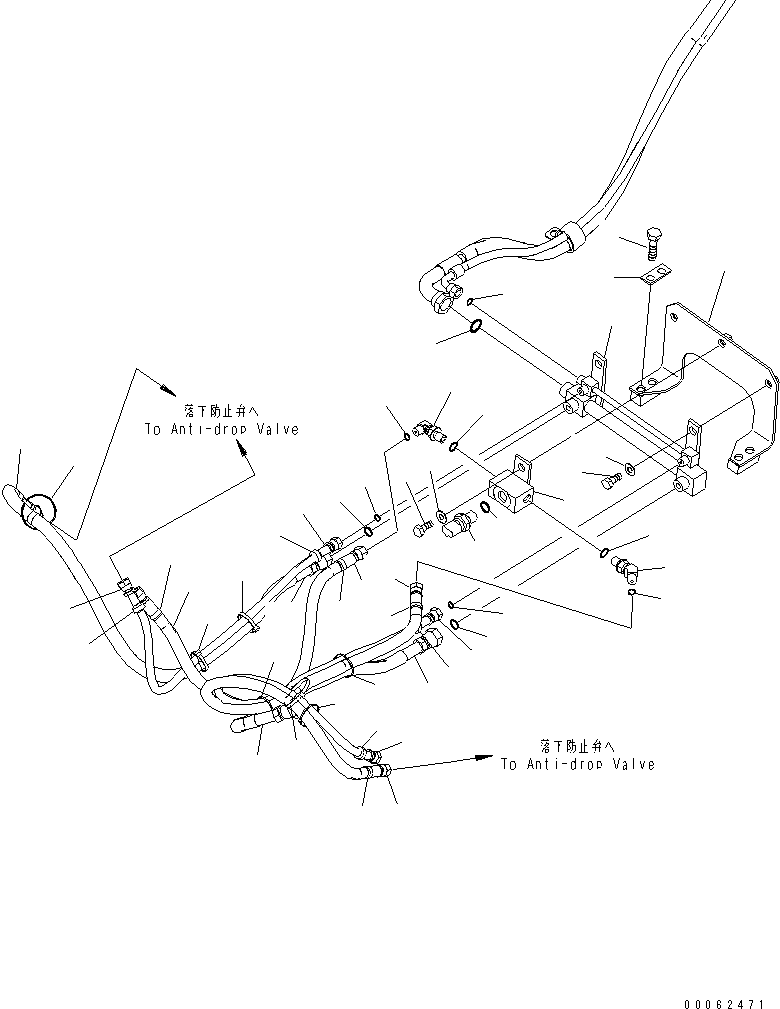 落下防止弁へ
To Anti-drop Valve

落下防止弁へ
To Anti-drop Valve

00062471