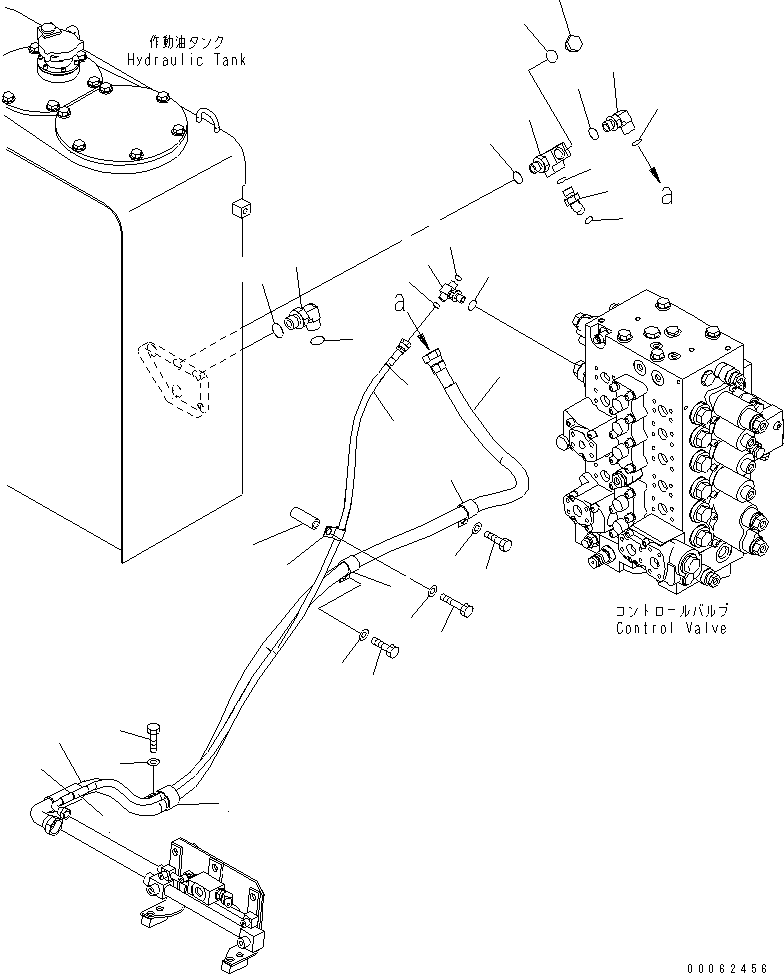 作動油タンク
Hydraulic Tank

a

a

コントロールバルブ
Control Valve

00062456