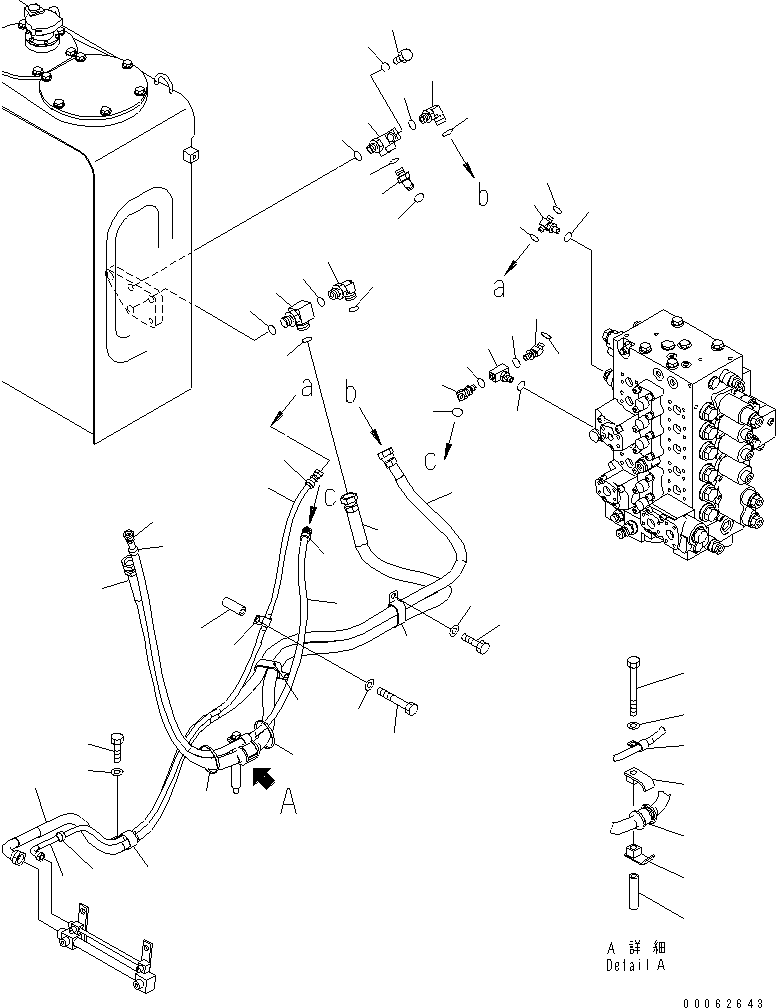 b
a
a
b
c
c
A
A 詳細
Detail A
00062643