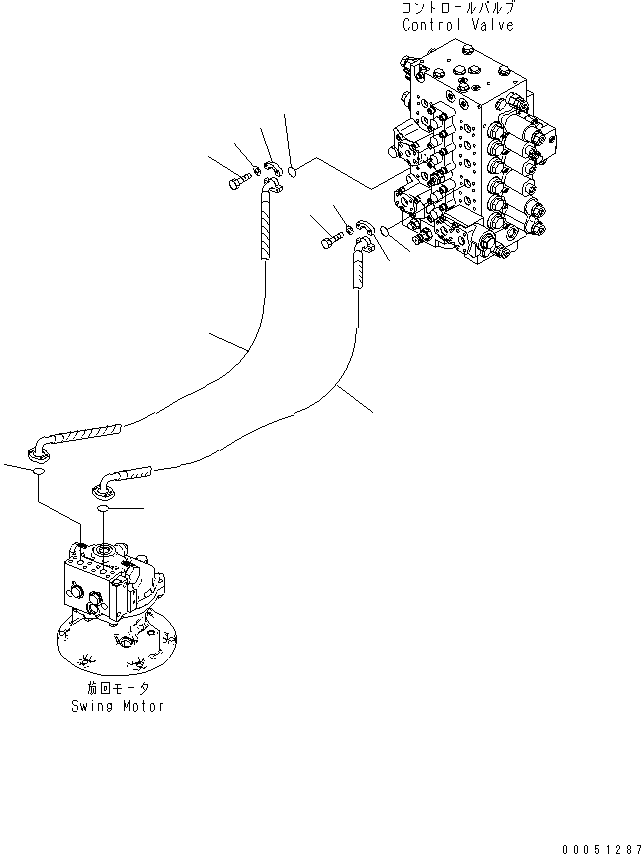 コントロールバルブ
Control Valve

旋回モータ
Swing Motor

00051287