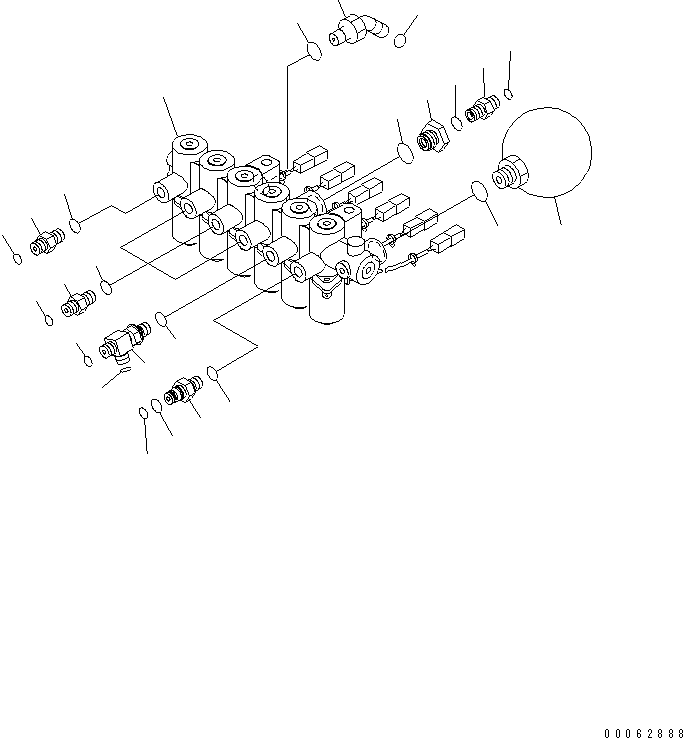 00062888