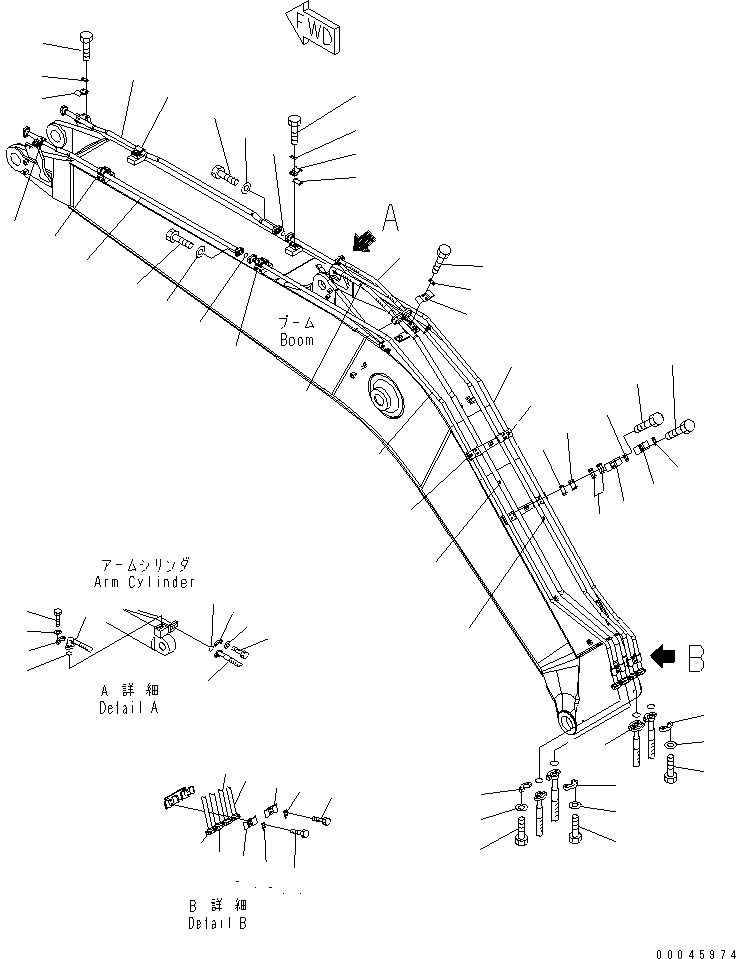 FWD

A

ブーム
Boom

アームシリンダ
Arm Cylinder

A 詳細
Detail A

B

B 詳細
Detail B

00045974