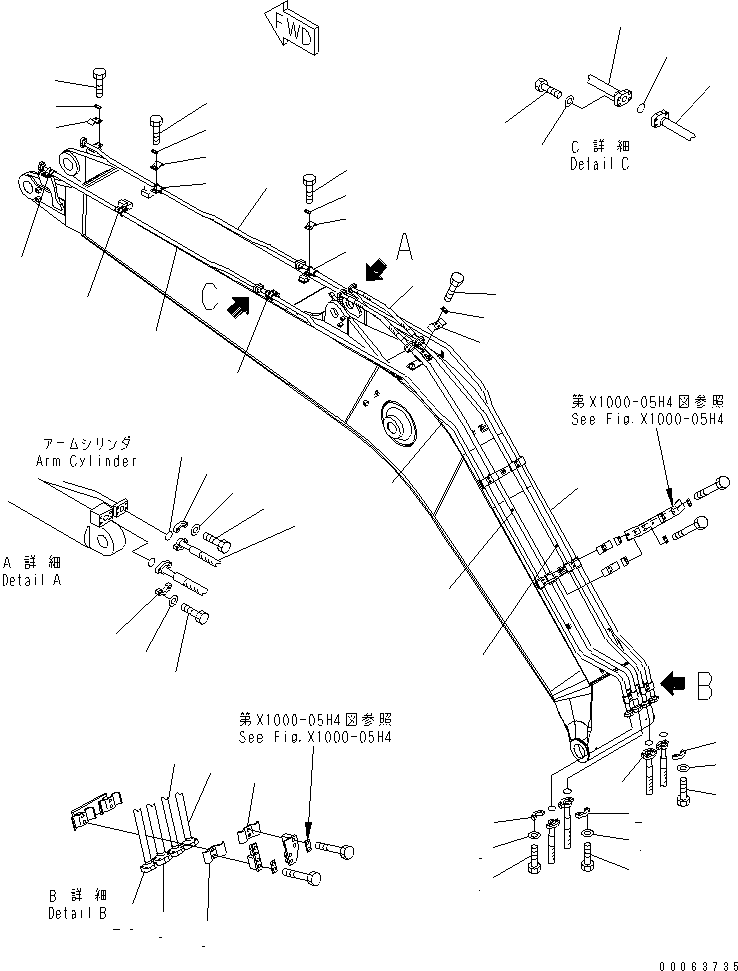 FWD

C 詳 細
Detail C

A

C

第X1000-05H4図参照
See Fig.X1000-05H4

アームシリンダ
Arm Cylinder

A 詳 細
Detail A

B

第X1000-05H4図参照
See Fig.X1000-05H4

B 詳 細
Detail B

00063735