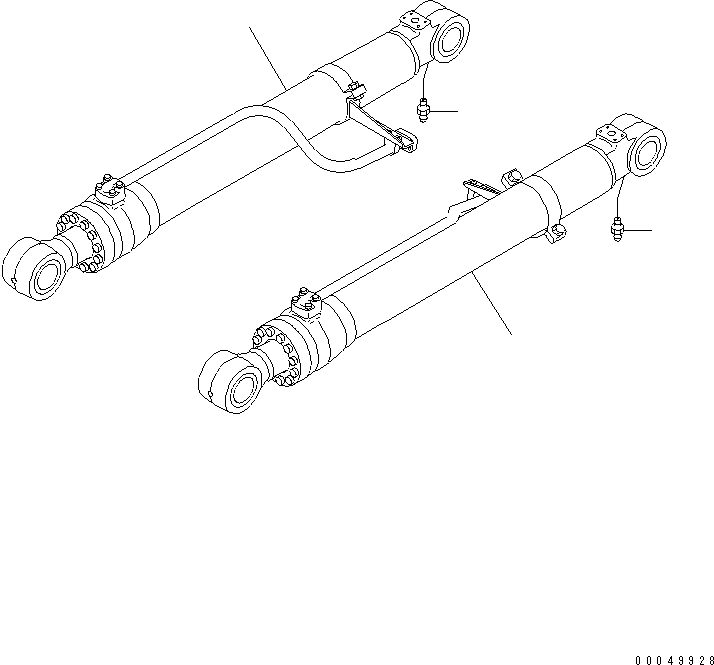 00049928