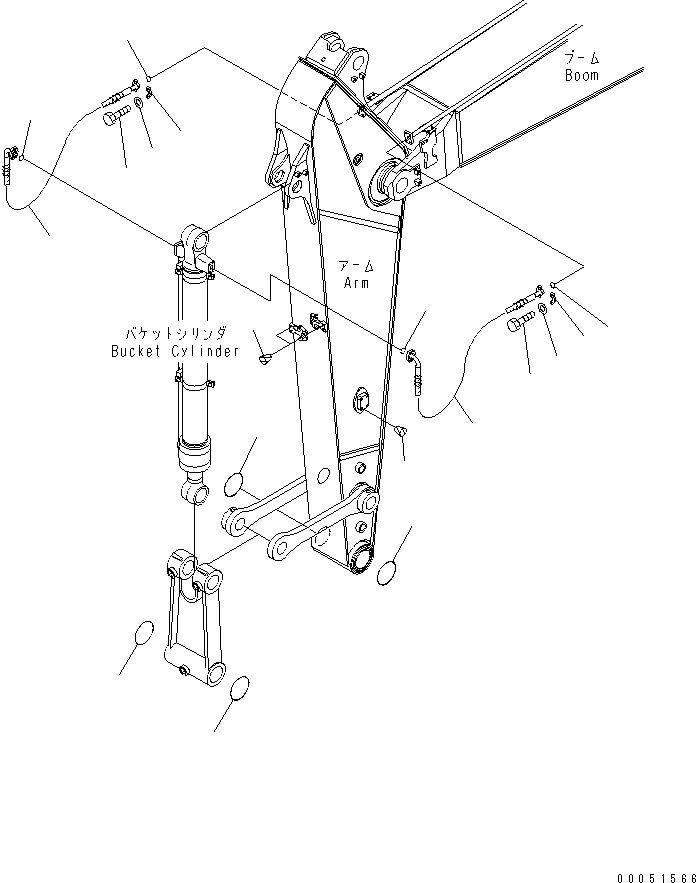 ブーム
Boom

アーム
Arm

バケットシリンダ
Bucket Cylinder

00051566