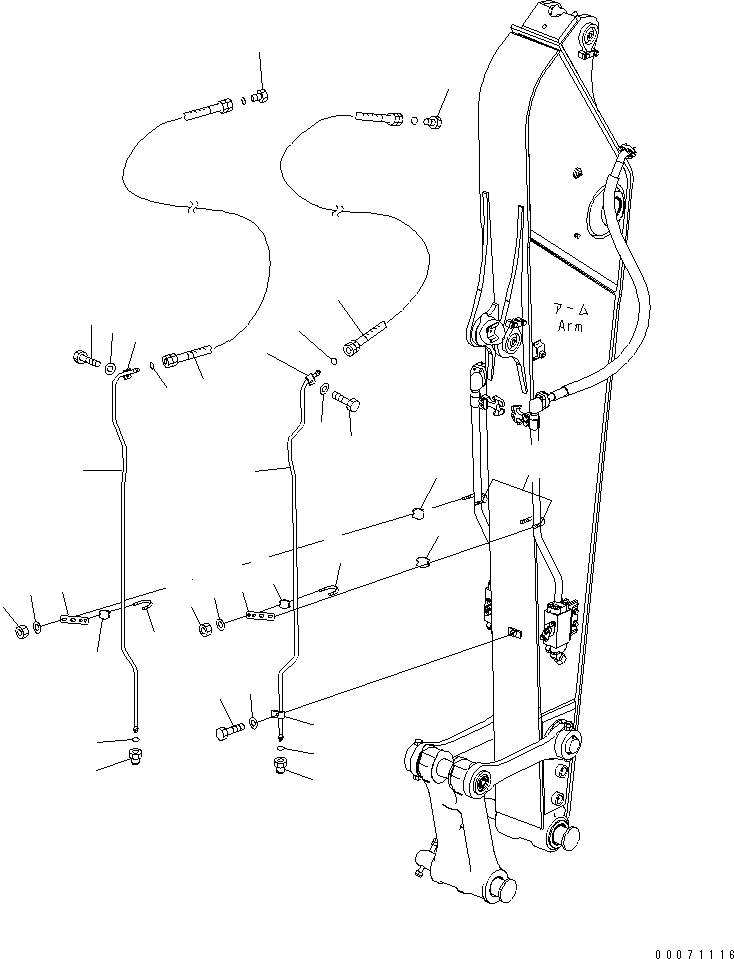 アーム
Arm

00071116