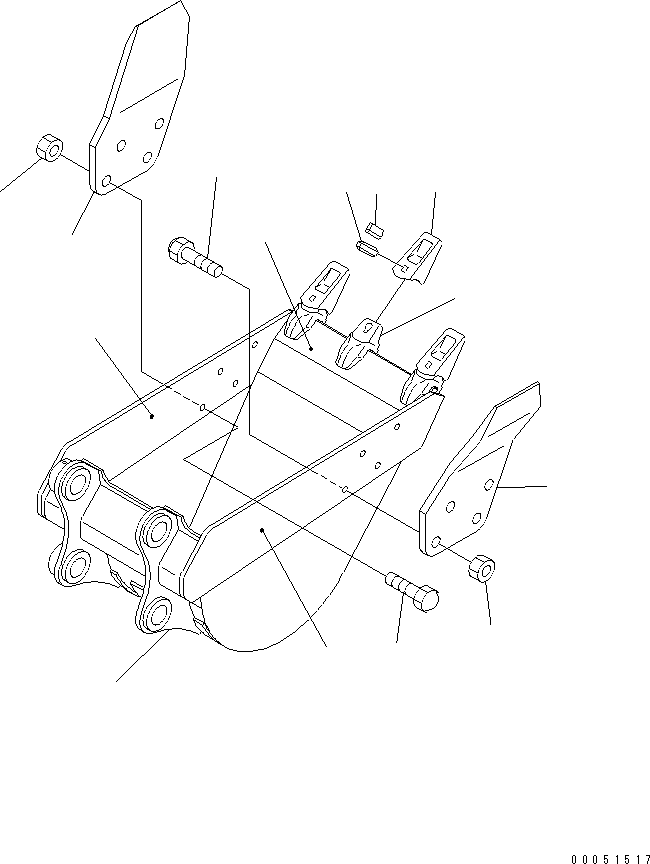 00051517