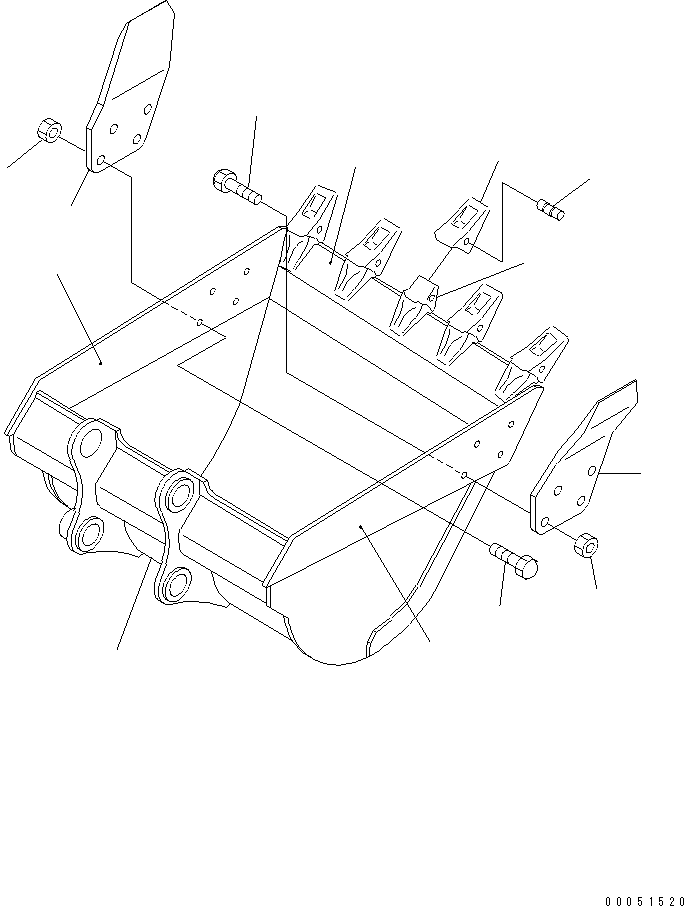 00051520