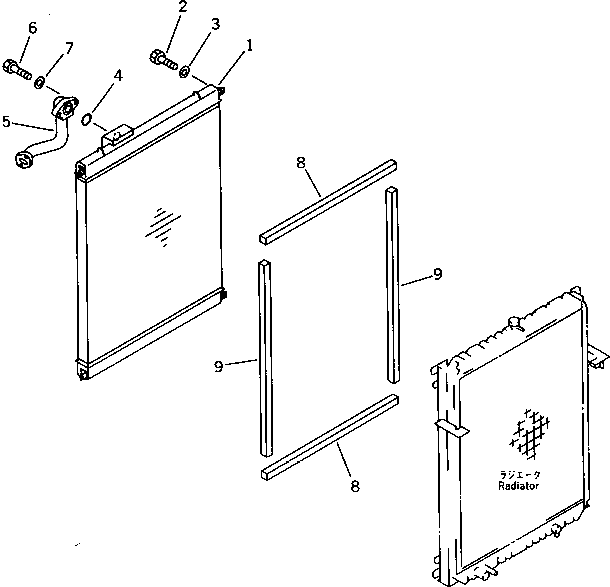 6
7
2
3
1
4
5
8
9
9
8
ラジエータ
Radiator