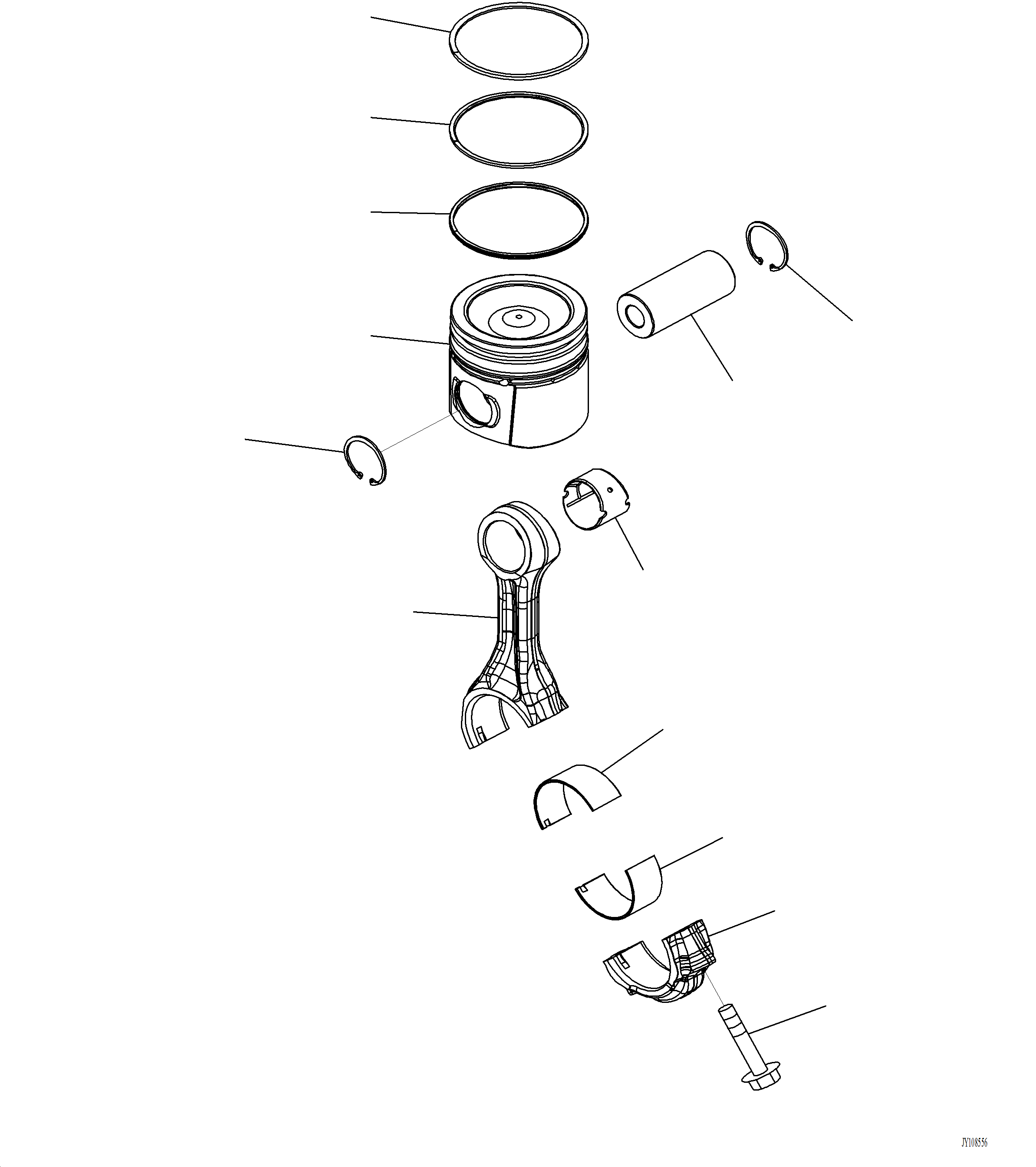 JY108556