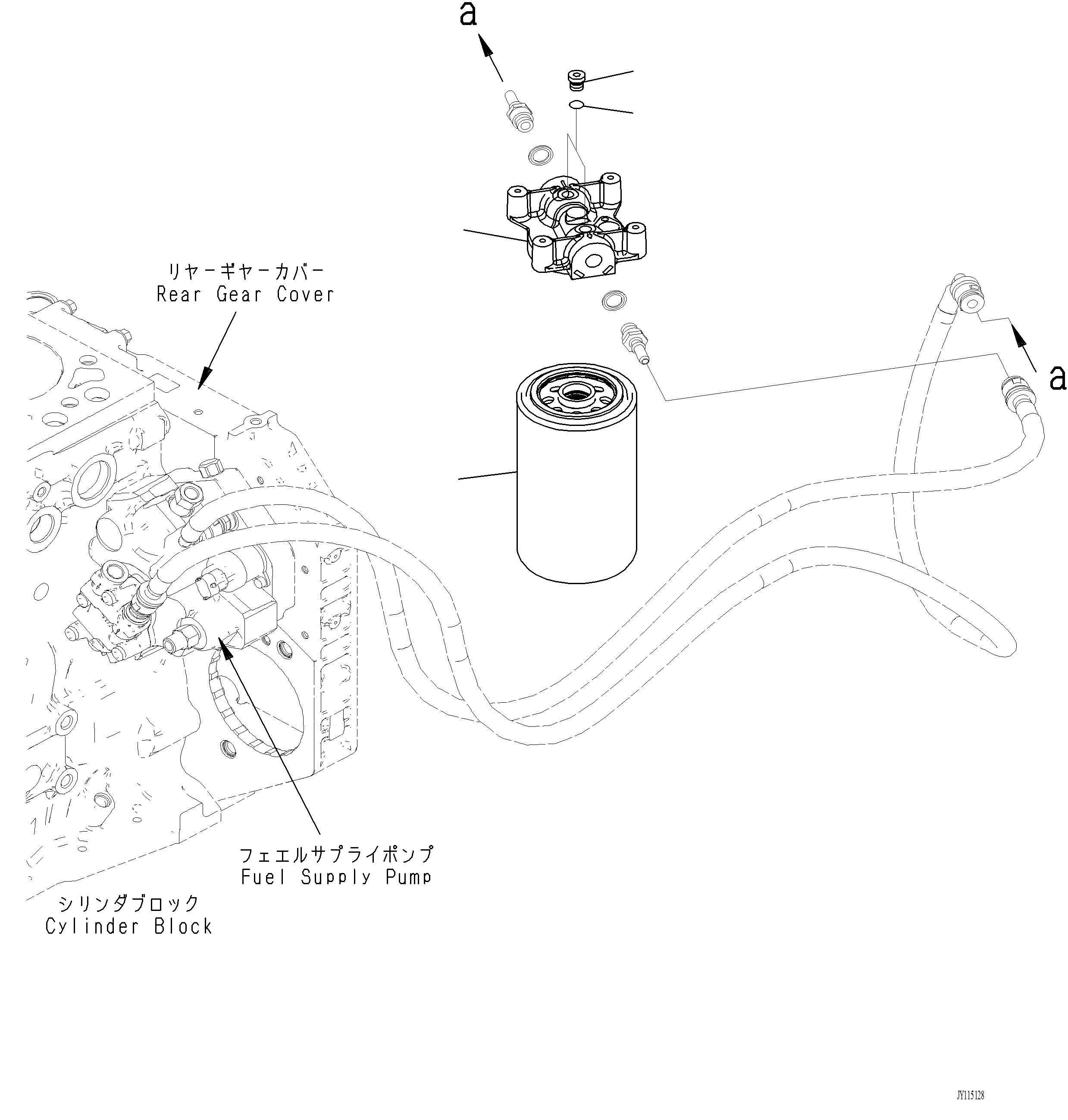 a

リヤーギヤーカバー
Rear Gear Cover

a

フェエルサプライポンプ
Fuel Supply Pump

シリンダブロック
Cylinder Block

JY115128