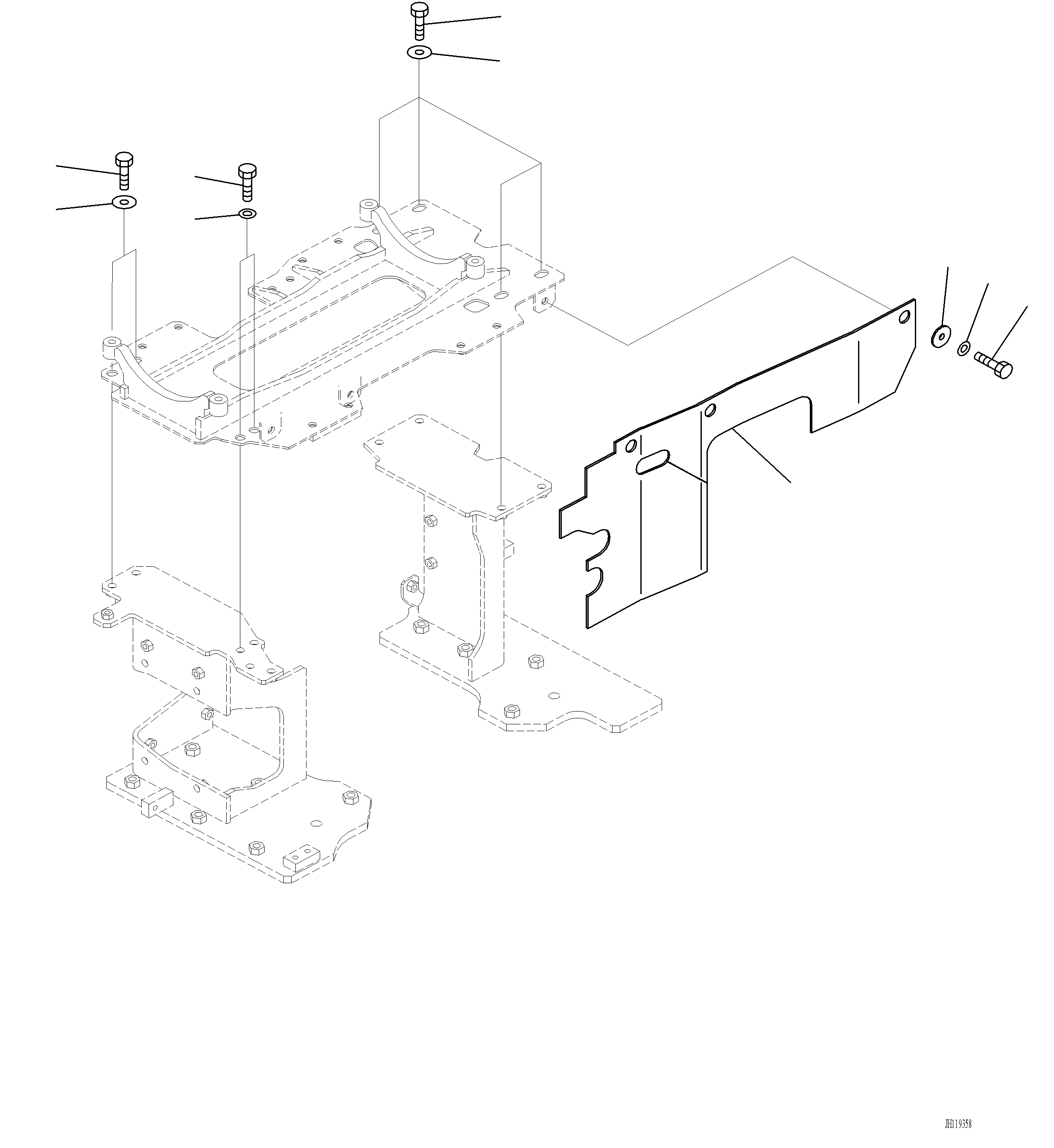 JH119358