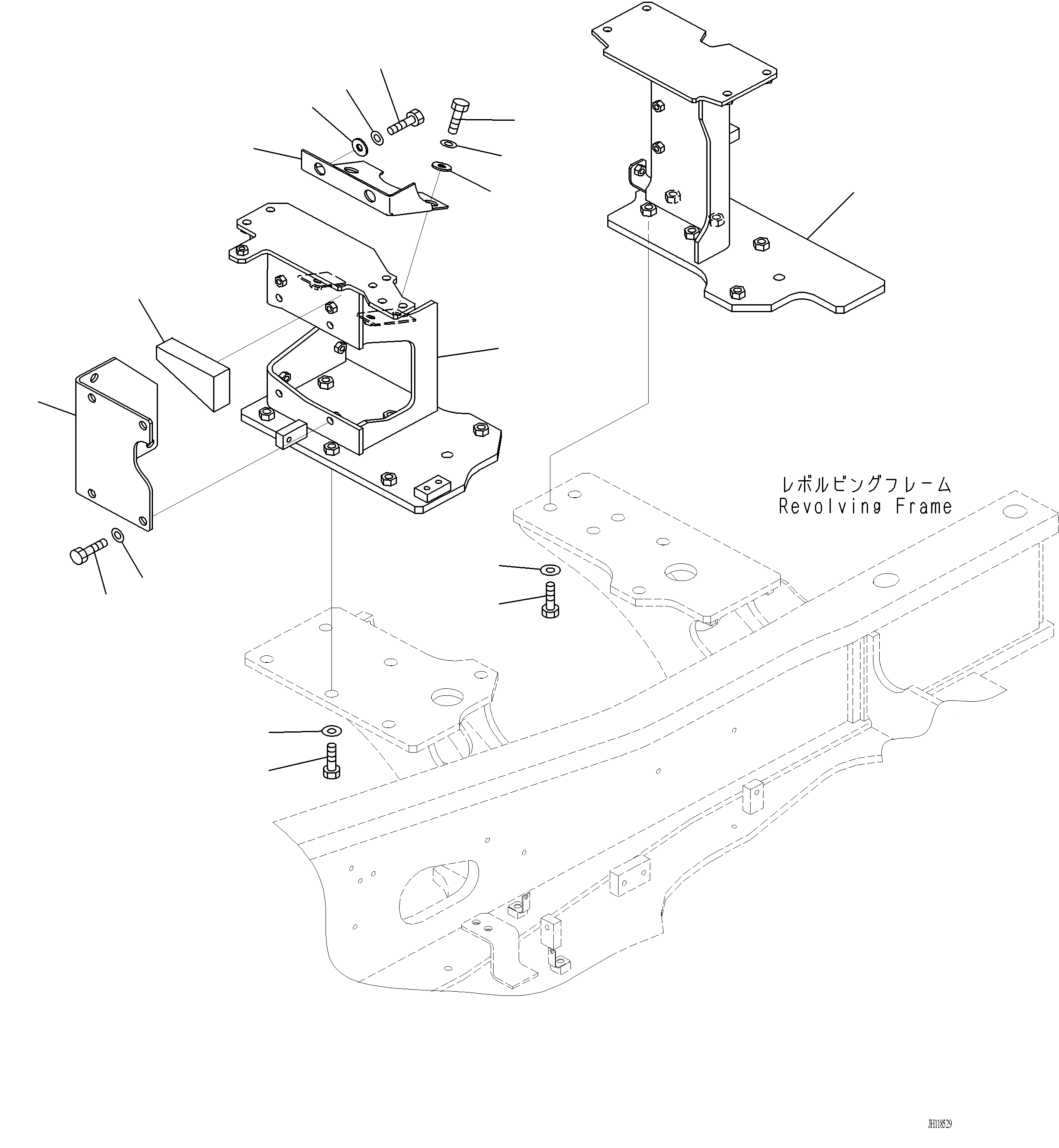 レボルビングフレーム
Revolving Frame

JH118529