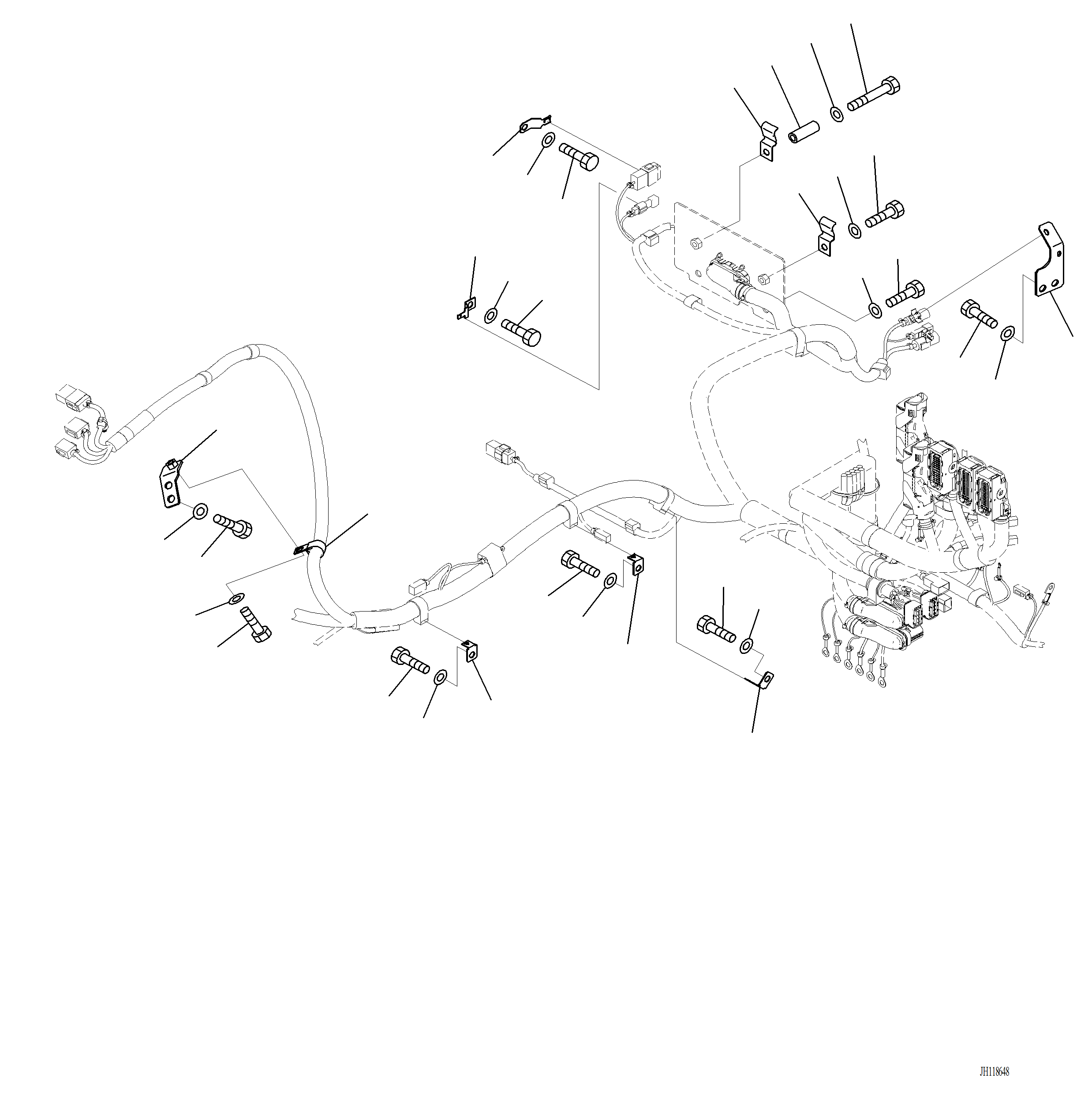 JH118648