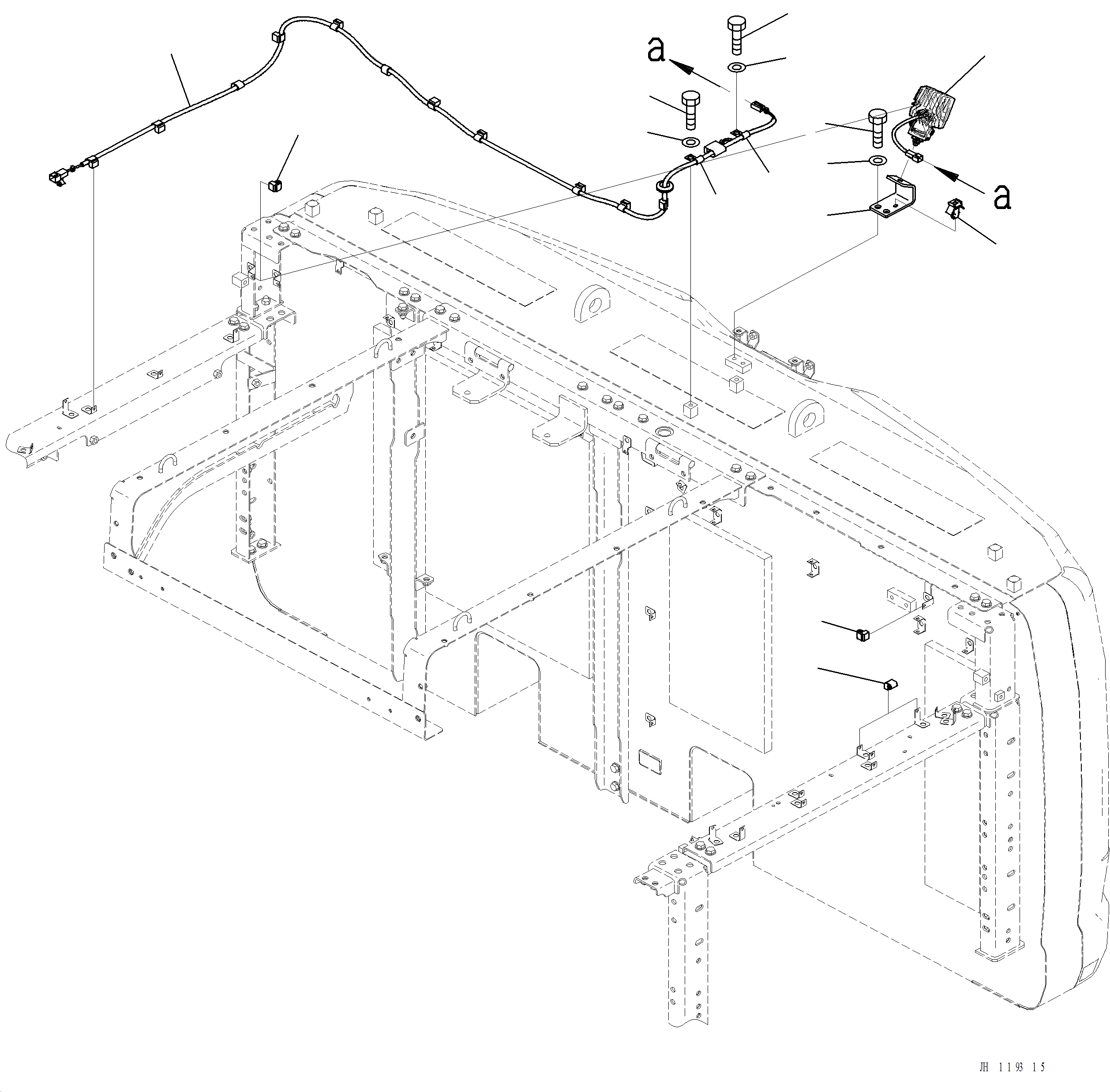 a

a

JH 1193 15