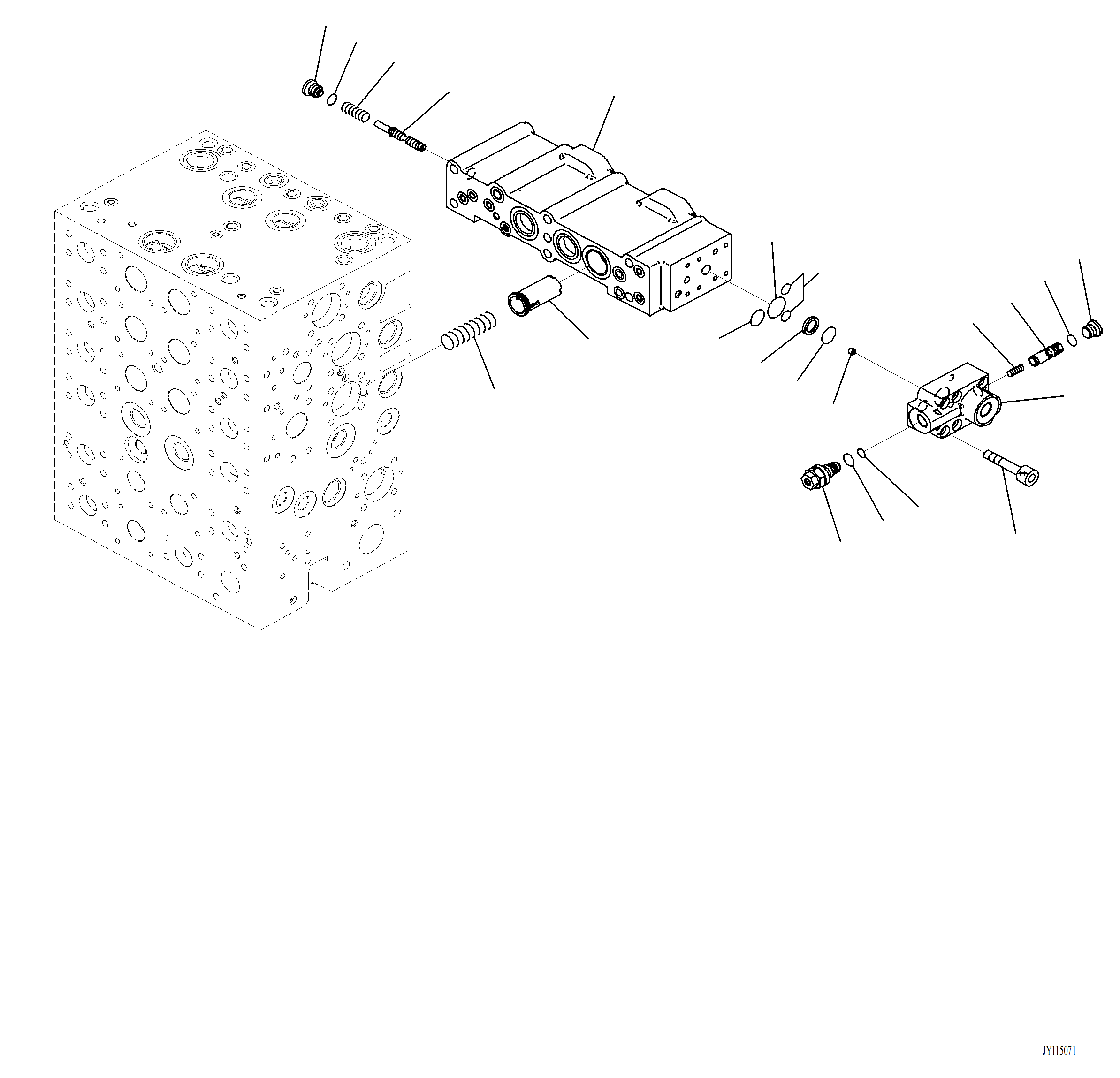 JY115071