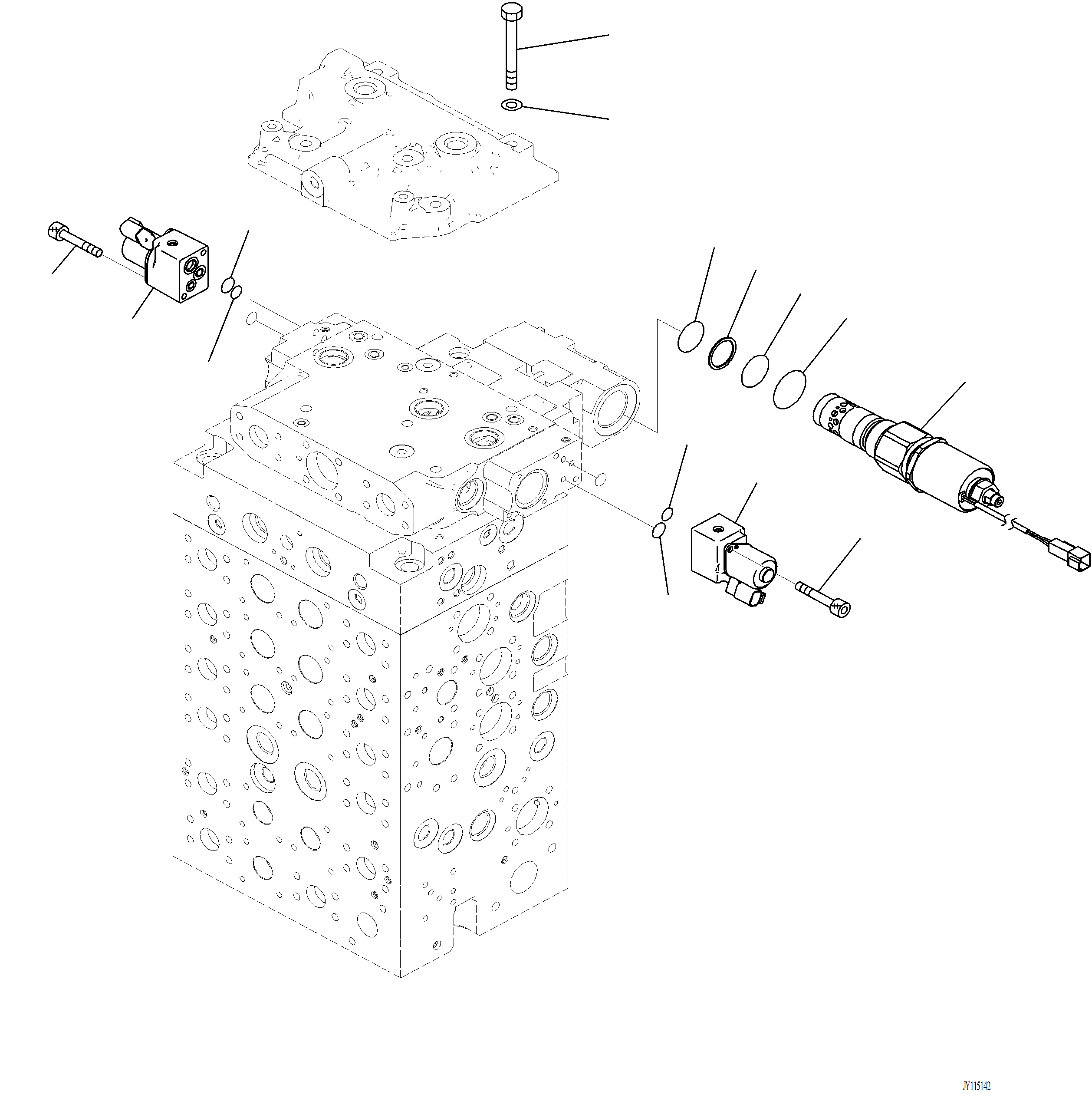 JY115142