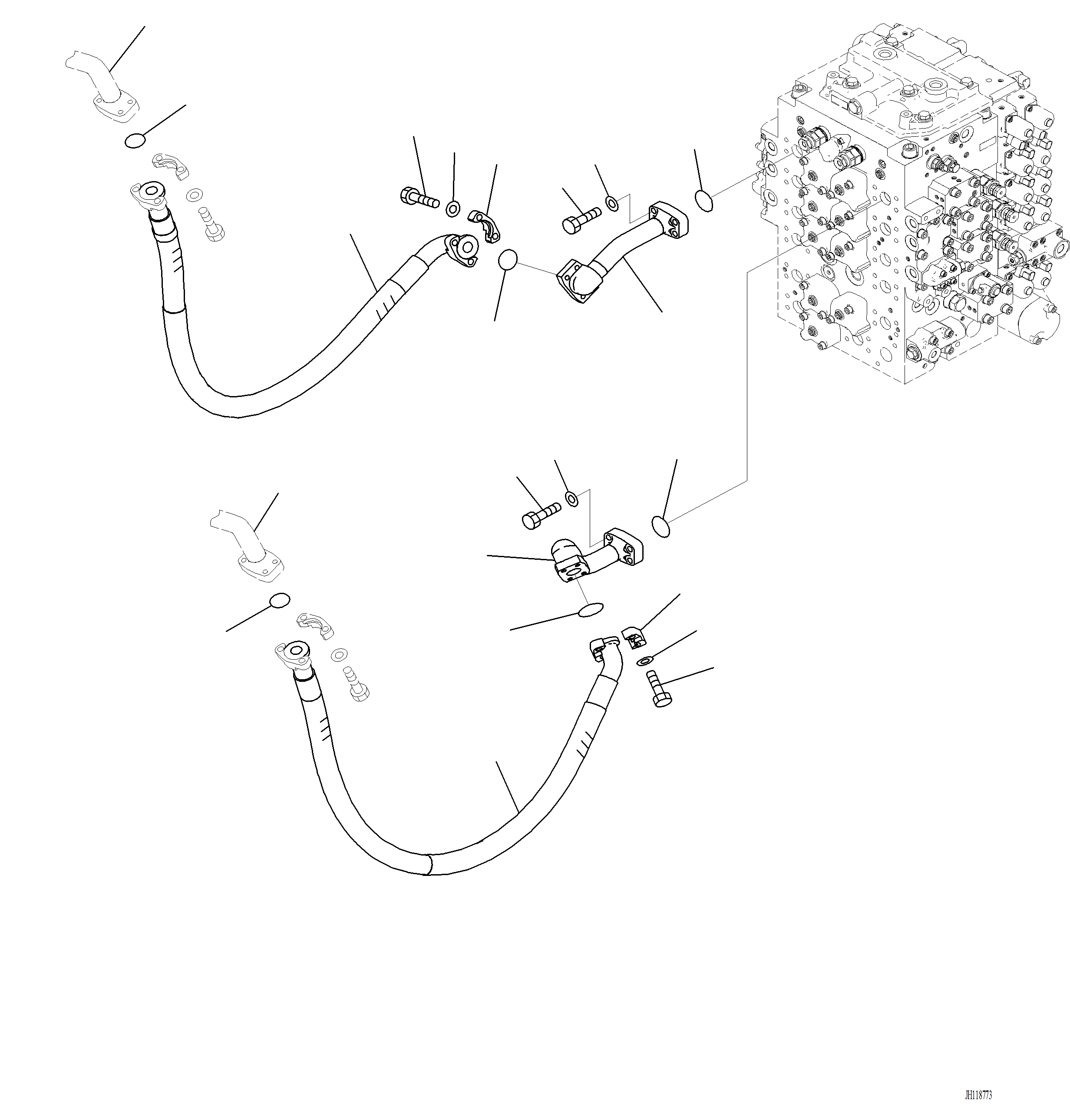 JH118773