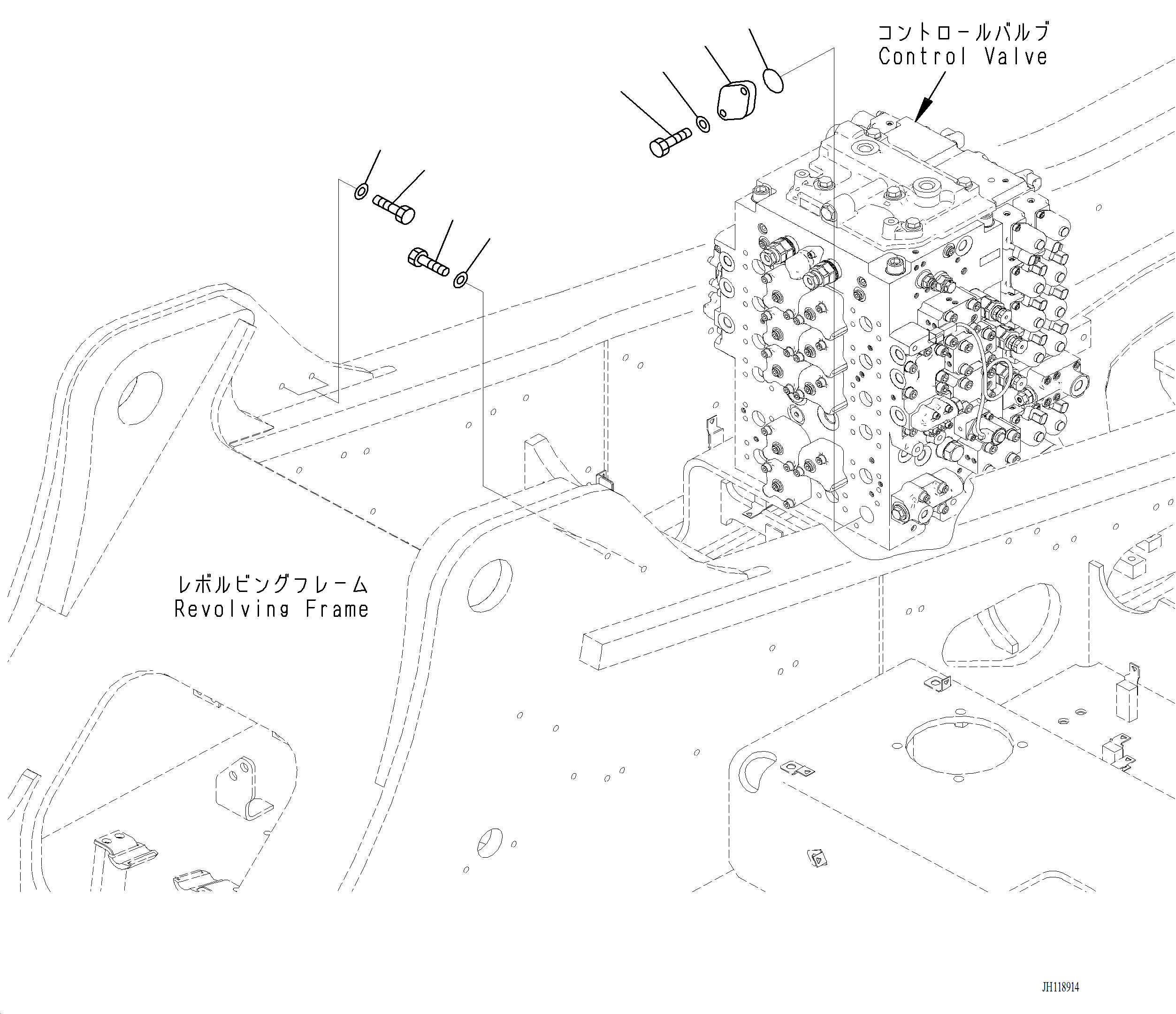 コントロールバルブ
Control Valve

レボルビングフレーム
Revolving Frame

JH118914