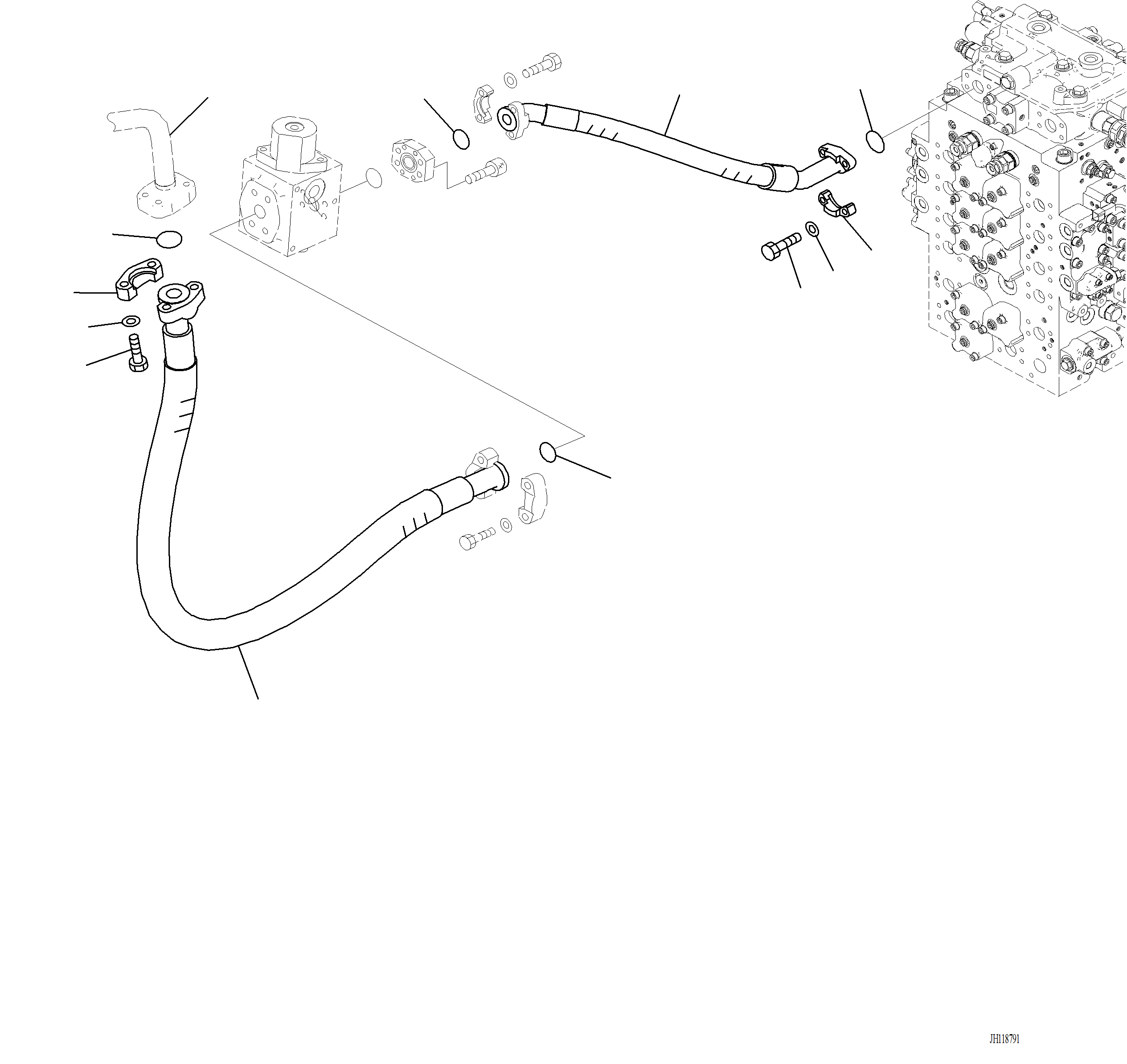 JH118791