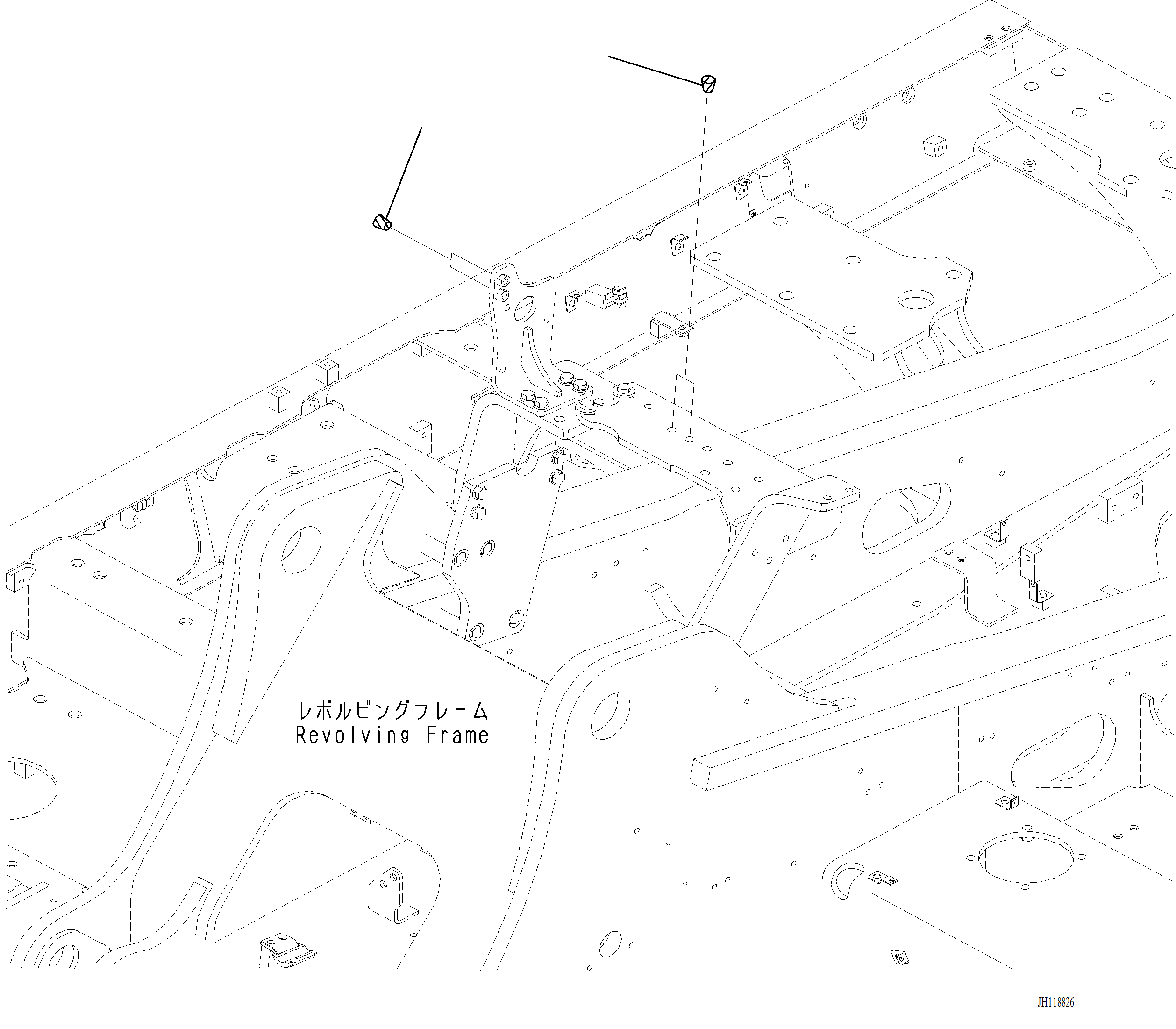 レボルビングフレーム
Revolving Frame

JH118826