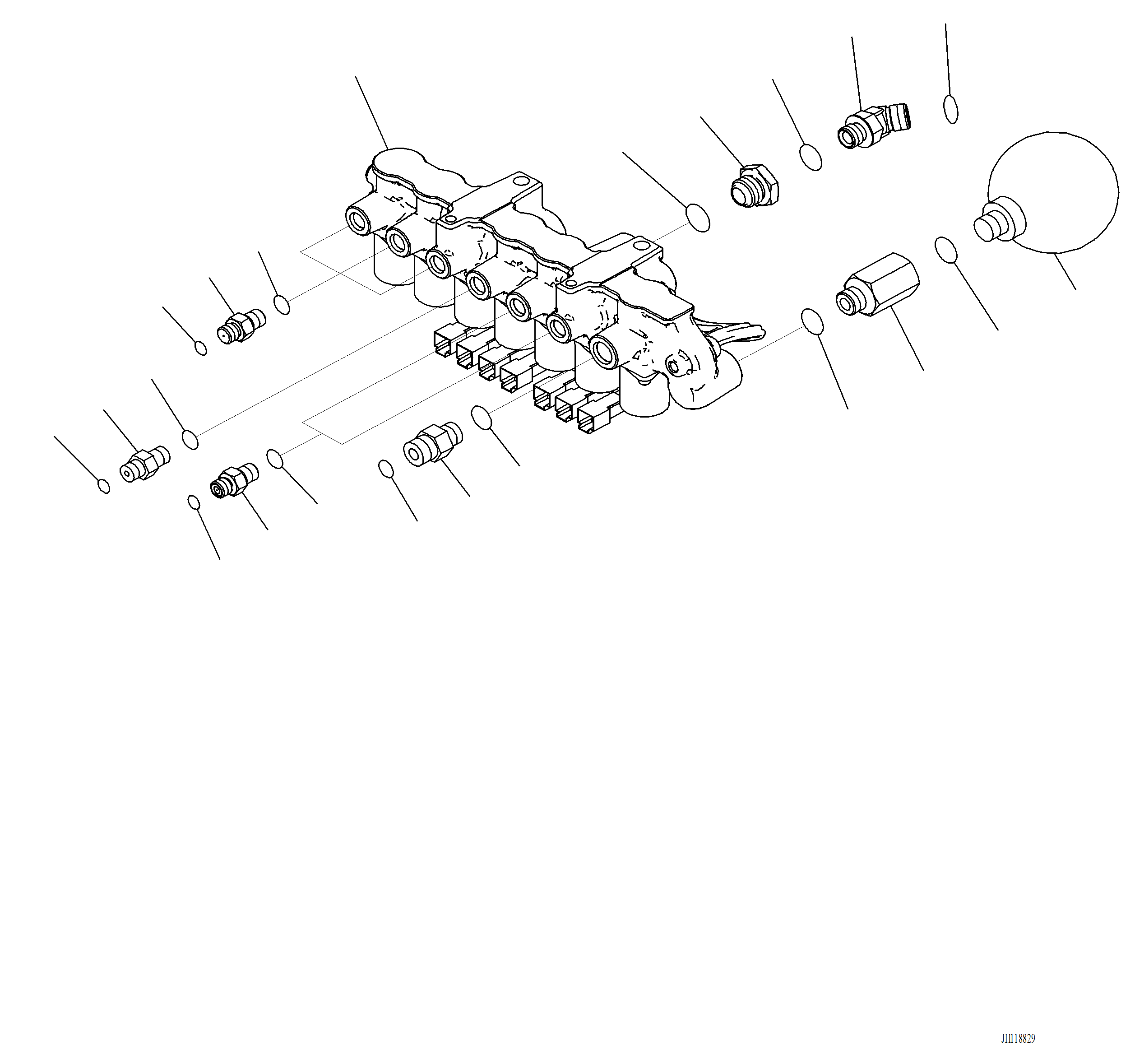 JH118829