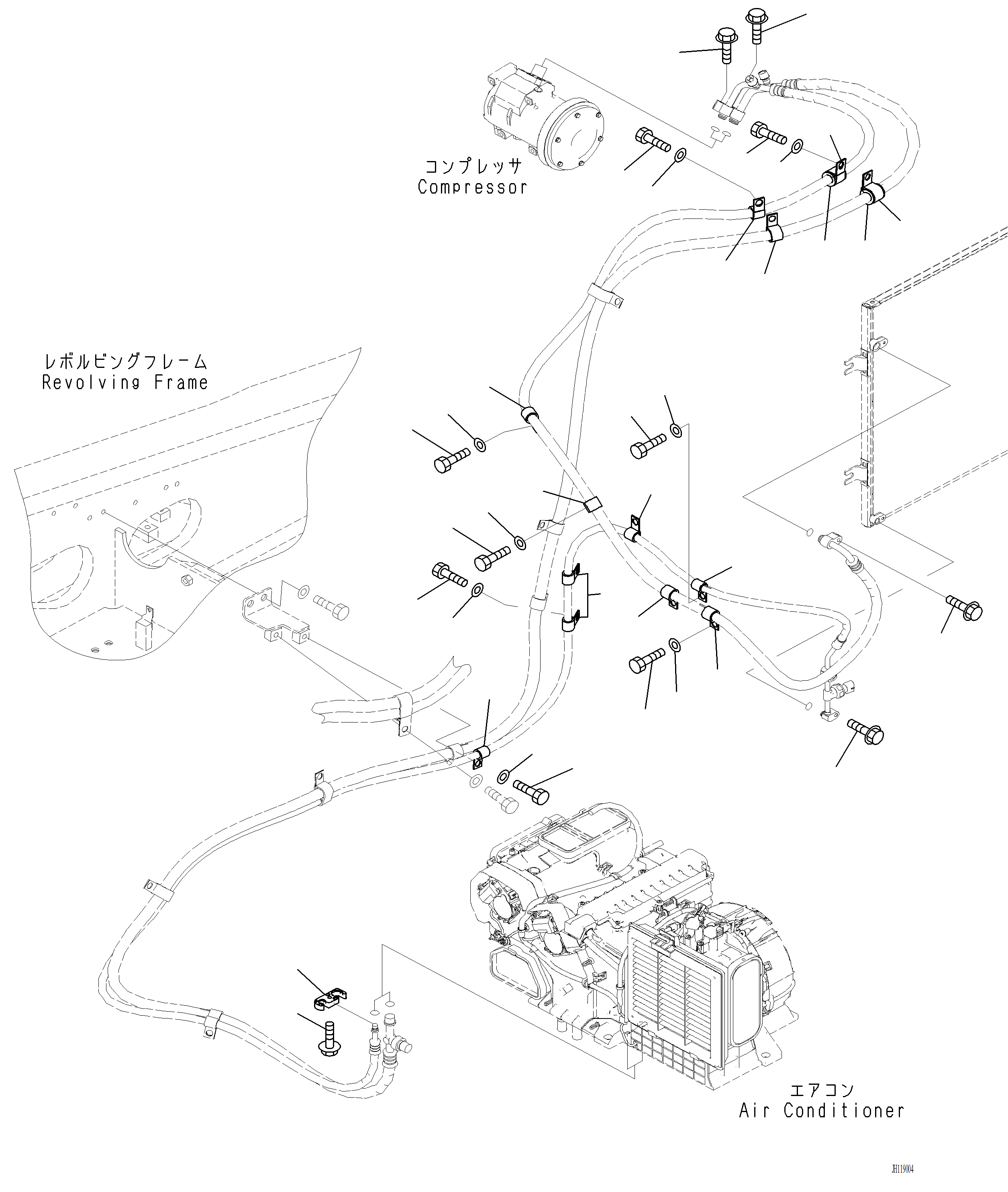 コンプレッサ
Compressor

レボルビングフレーム
Revolving Frame

エアコン
Air Conditioner

JH119004