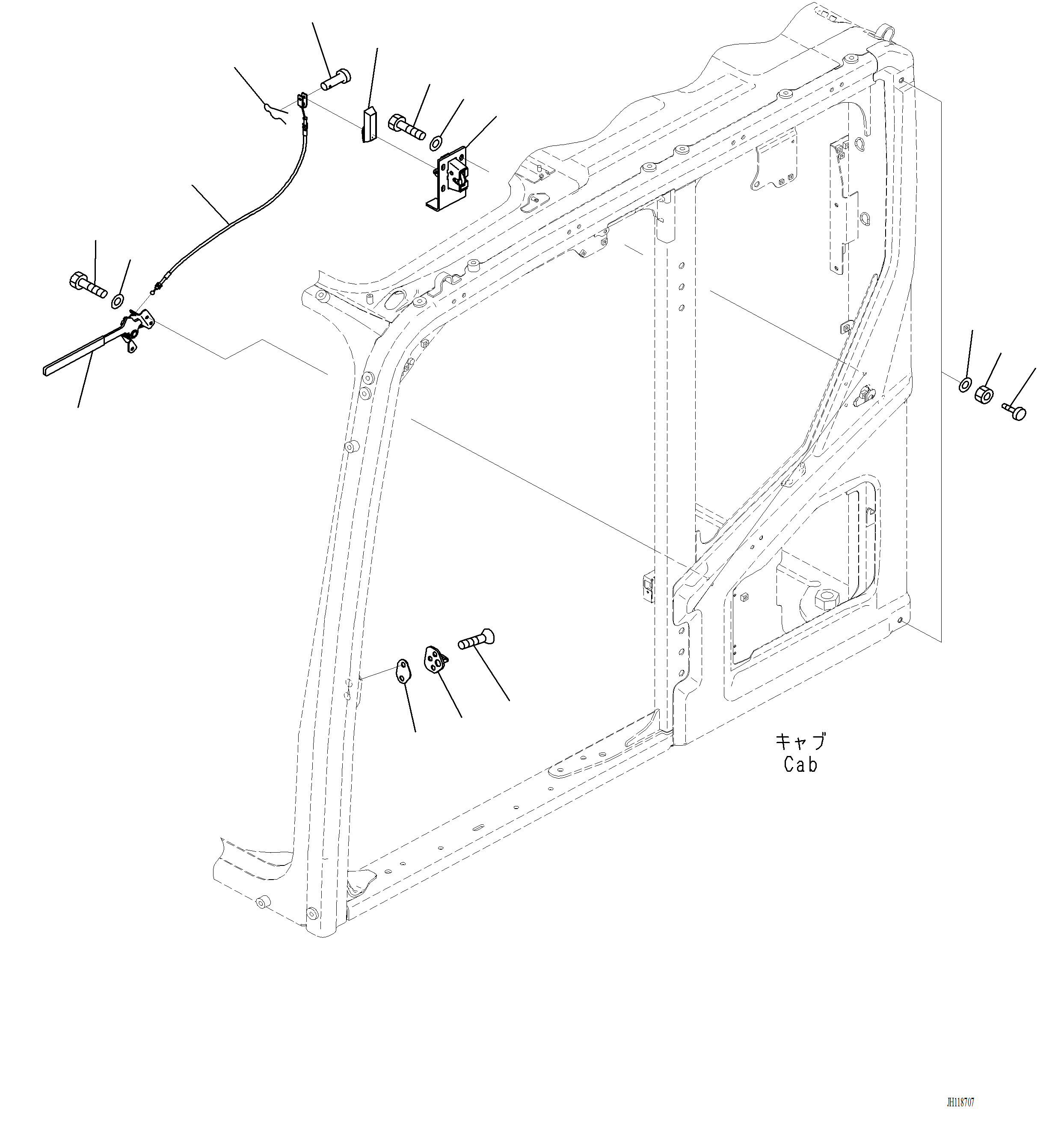 キャブ
Cab

JH118707