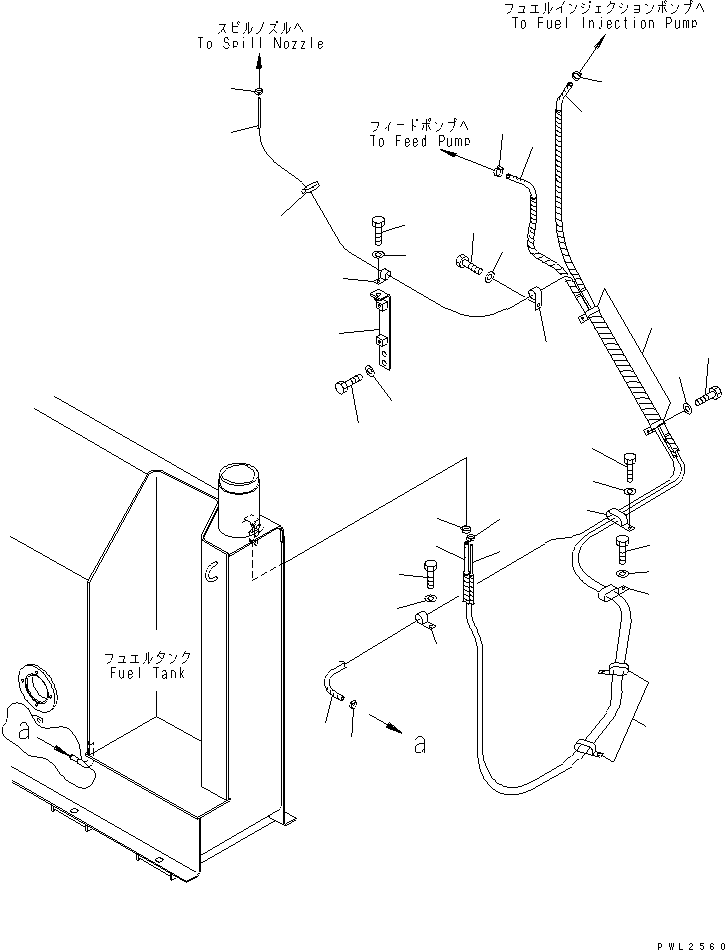 スピルノズルへ
To Spill Nozzle

フュエルインジェクションポンプへ
To Fuel Injection Pump

フィードポンプへ
To Feed Pump

フュエルタンク
Fuel Tank

a

a

PWL2560